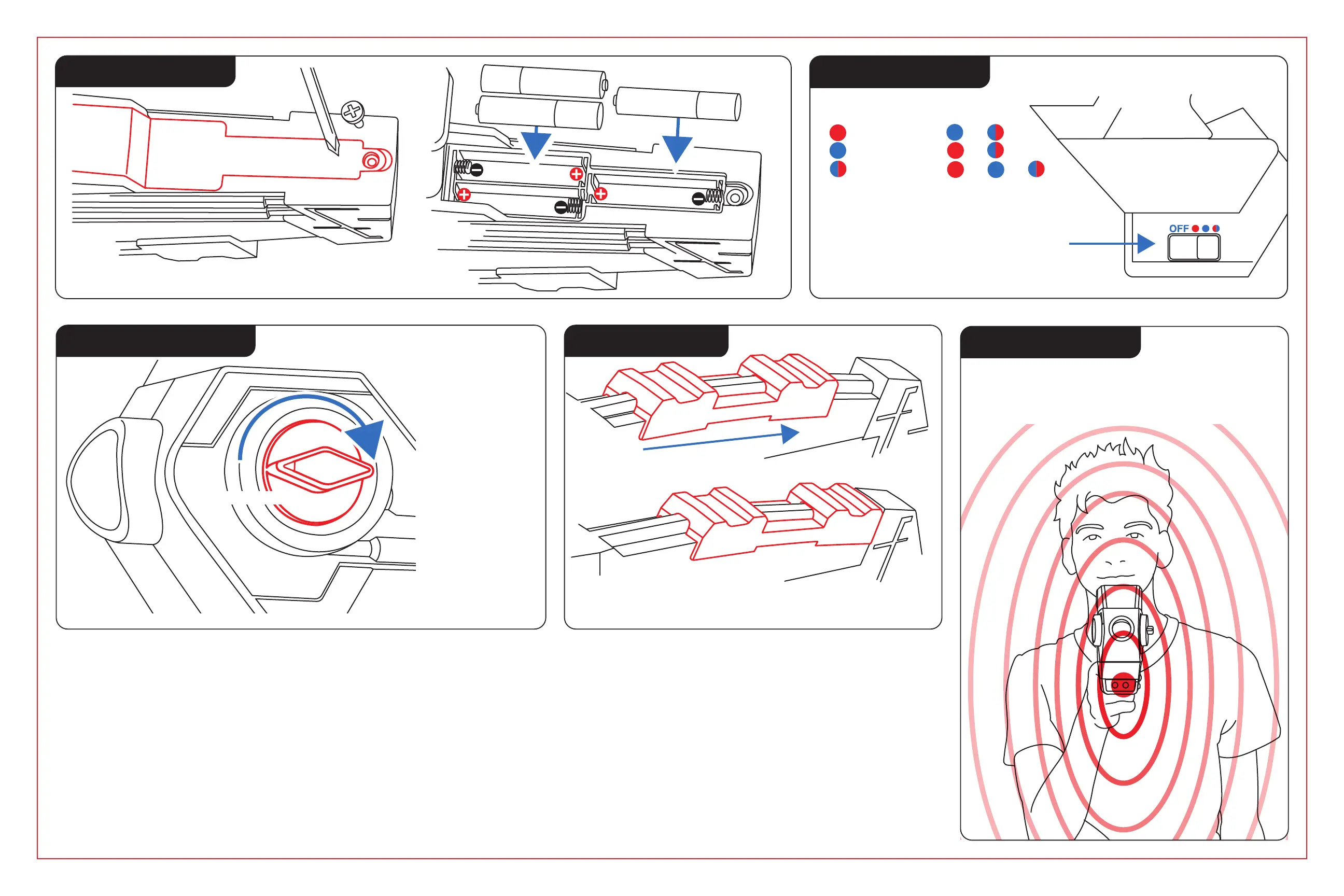 OFF