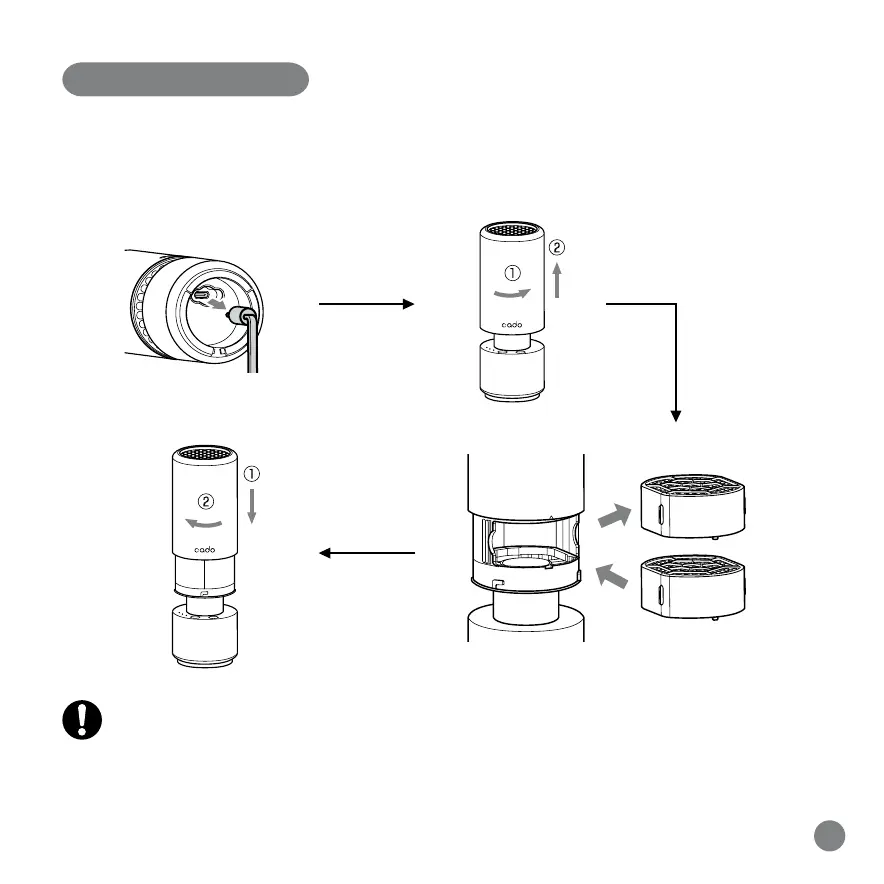 ①
②
cado

①
②
cado