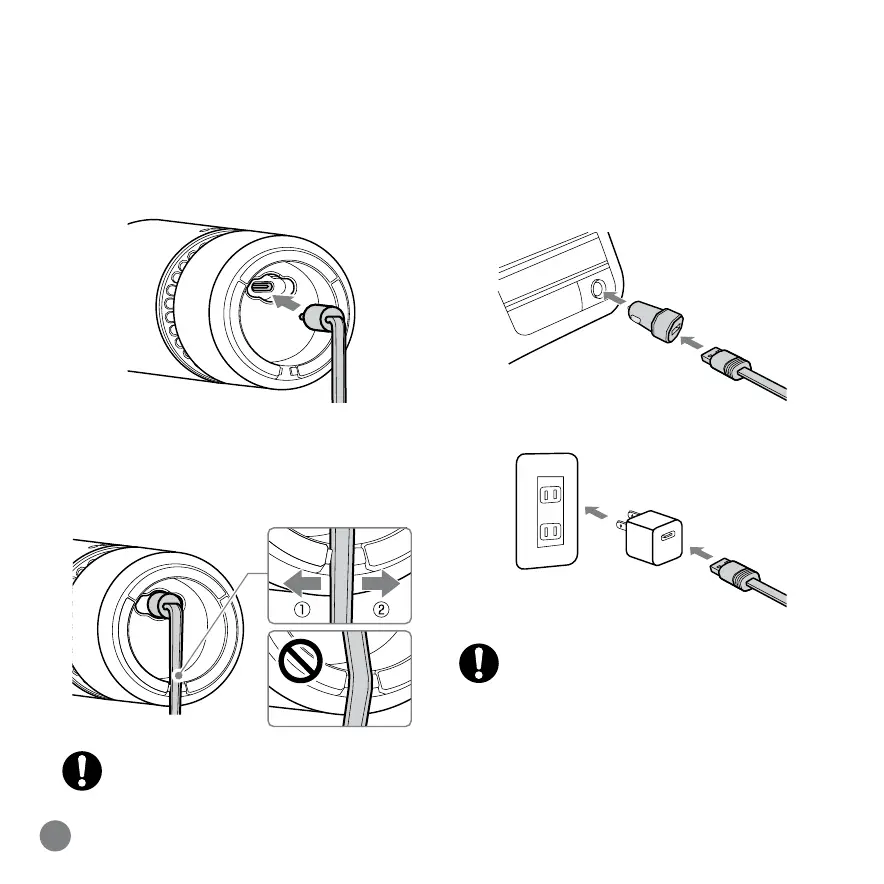 ①
②