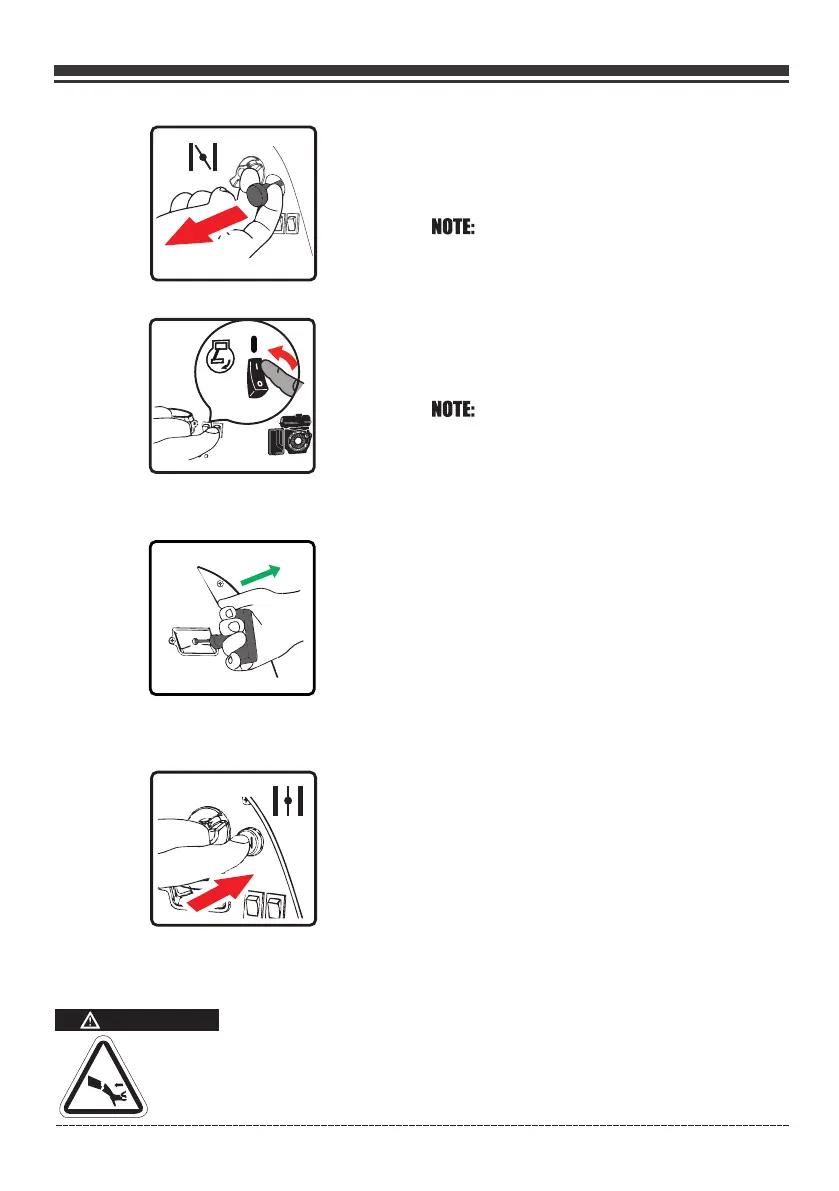 NOTE:

NOTE: