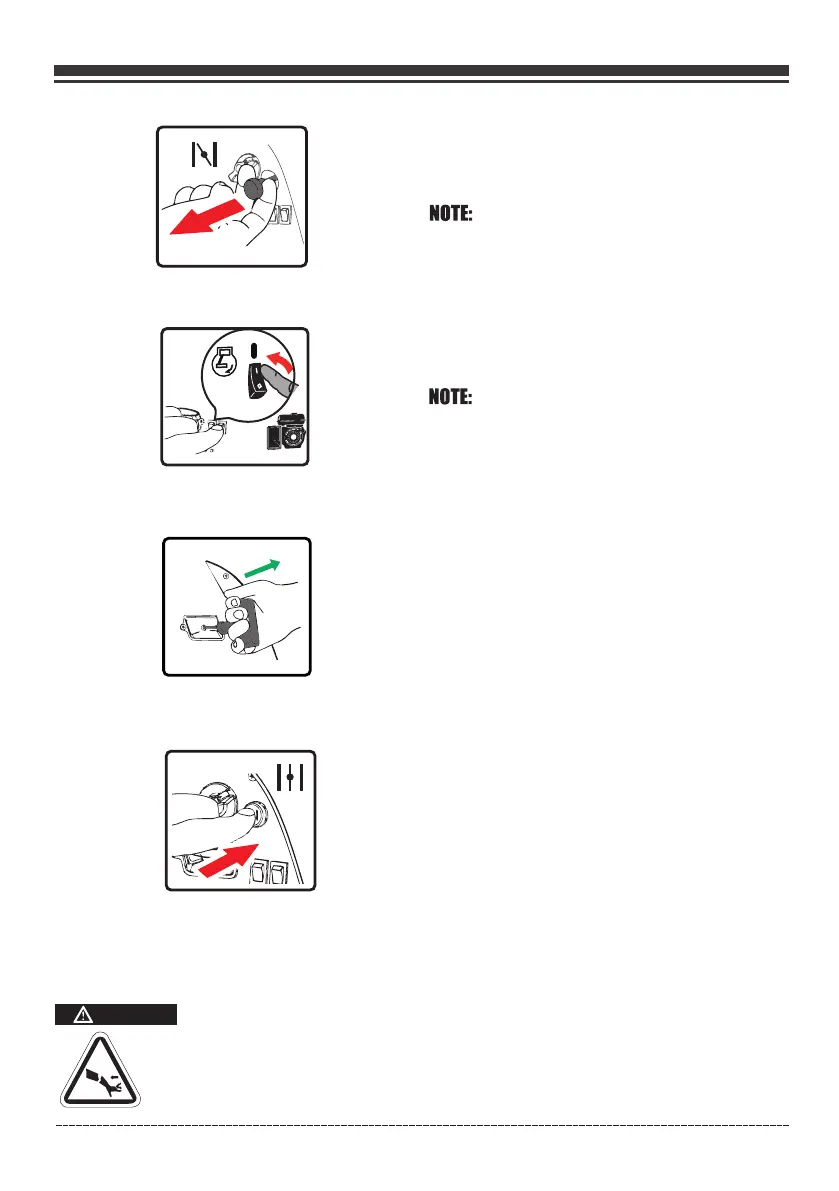 NOTE:

NOTE: