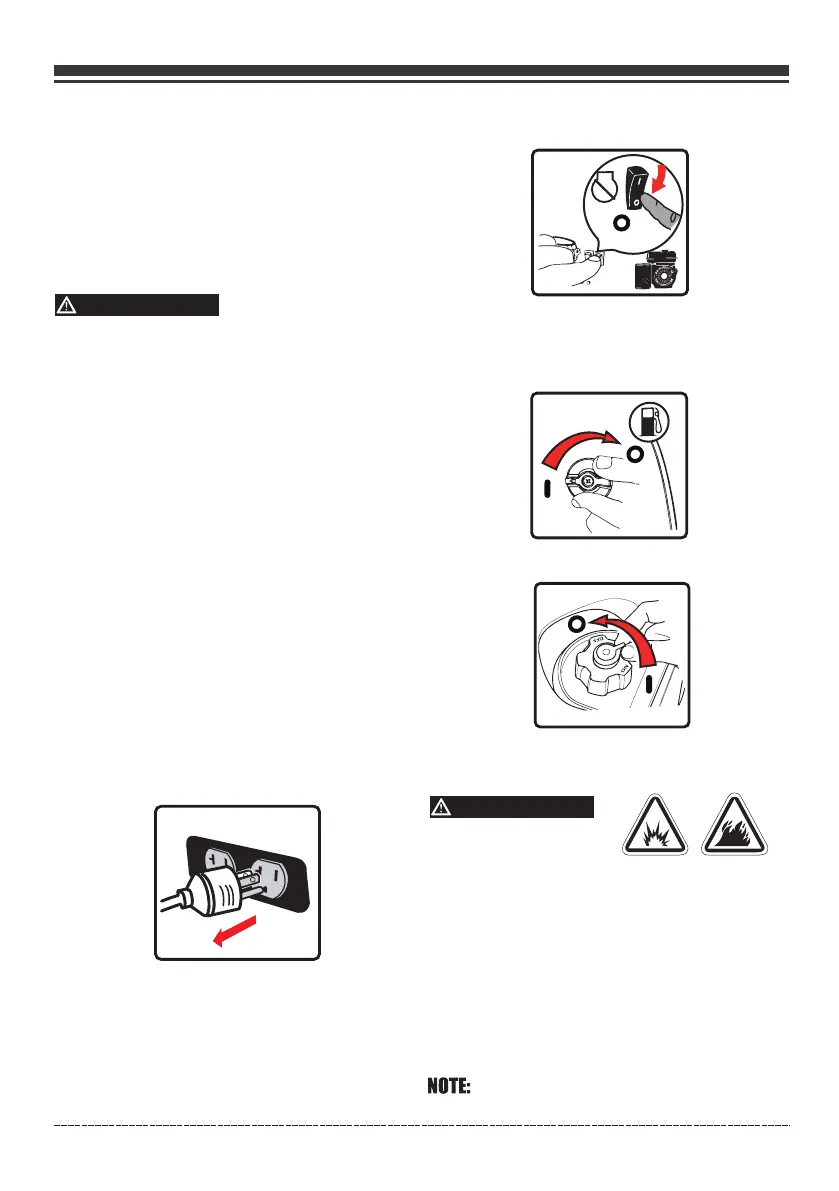 NOTE: