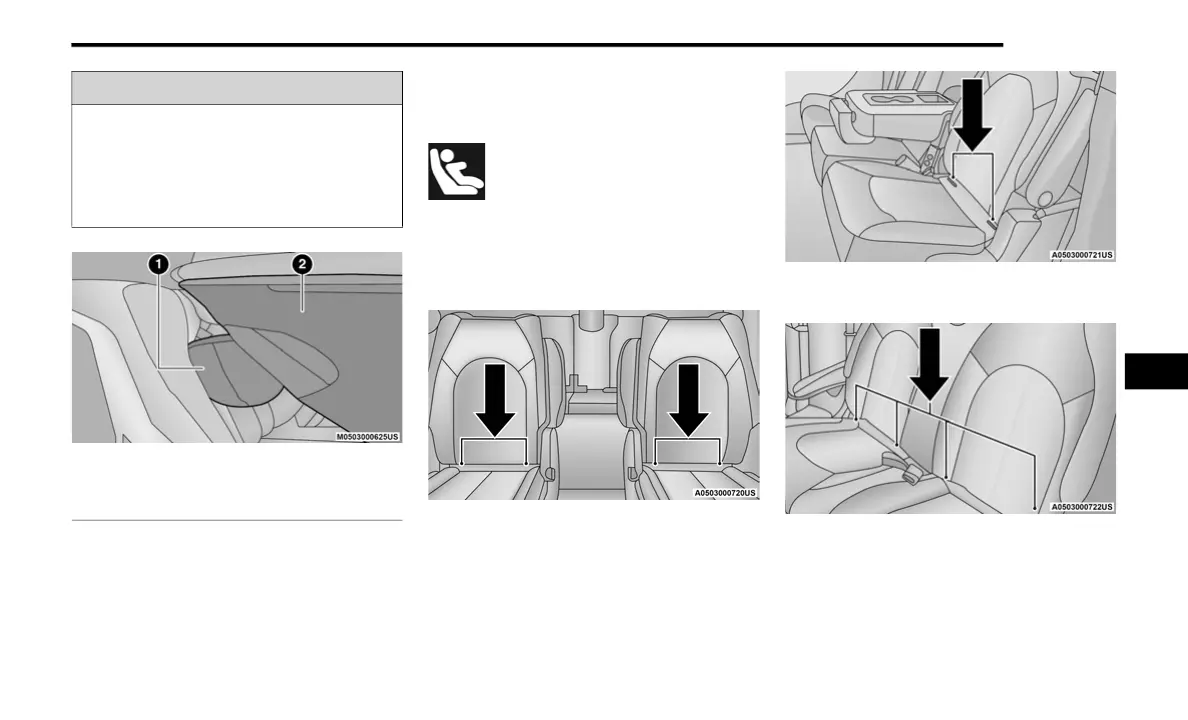 1

2

M0503000625US

A0503000720US

A0503000721US

A0503000722US