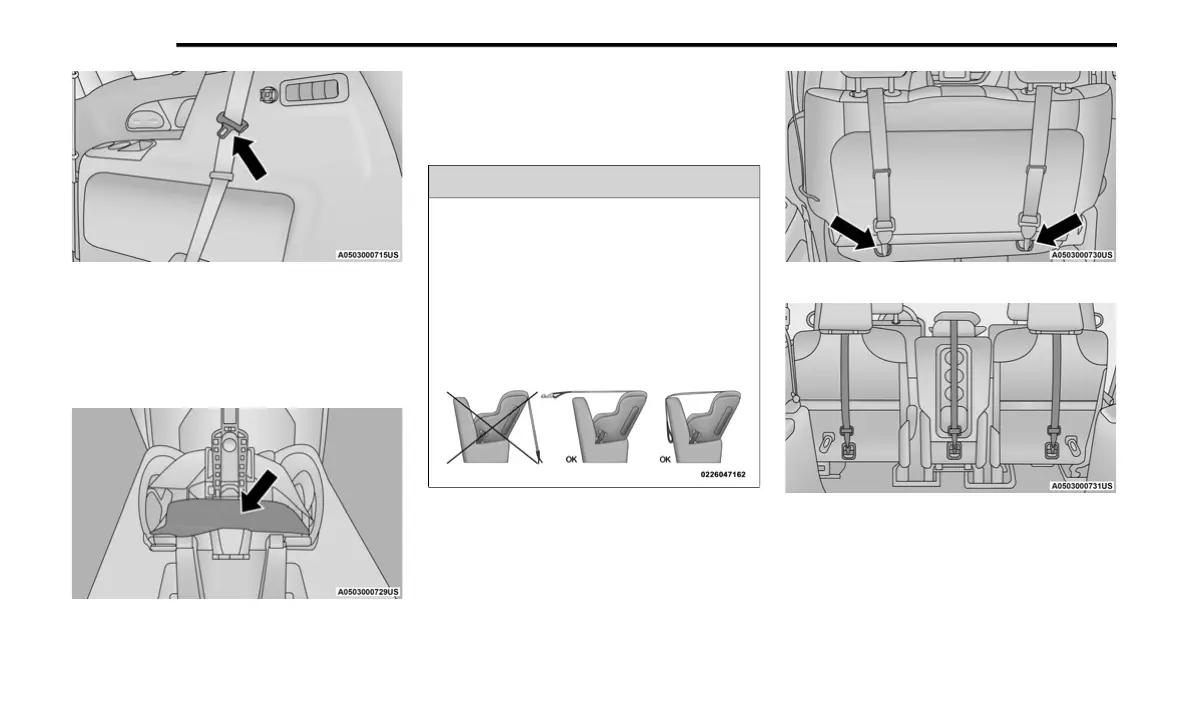 A0503000715US

A0503000729US

OK

OK

0226047162

A0503000730US

A0503000731US