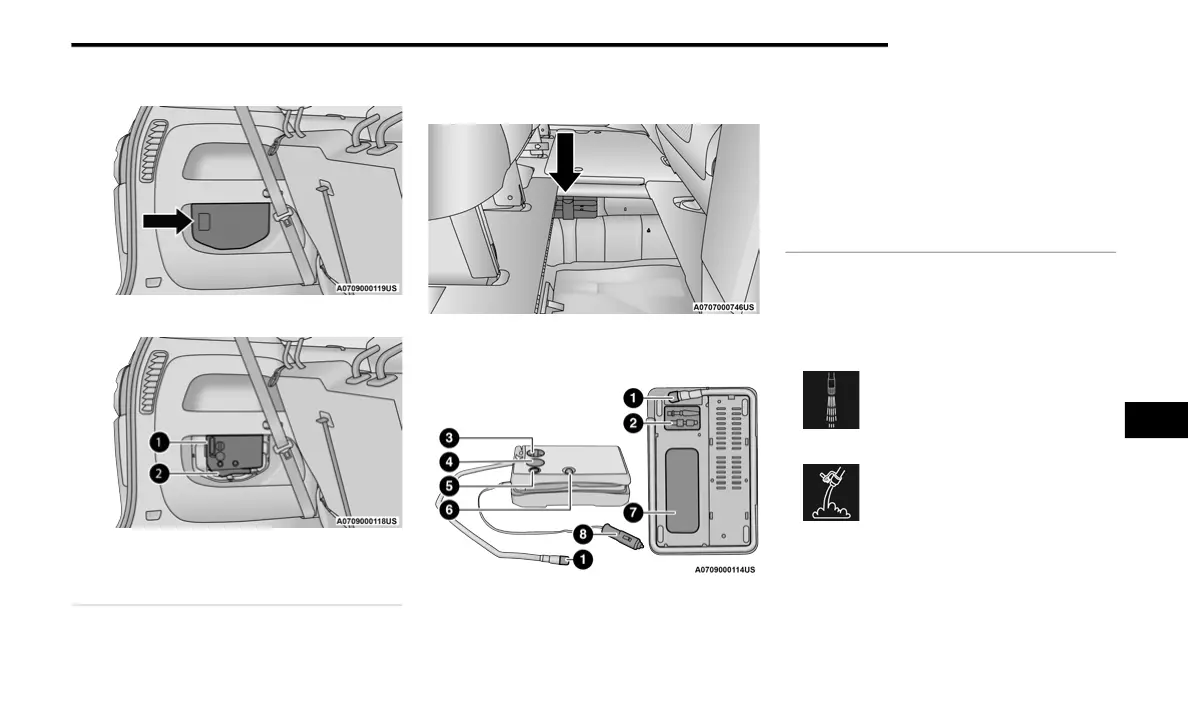 A0709000119US

1
2
A0709000118US

A0707000746US

1
2
3
4
5
6
7
8
1
A0709000114US