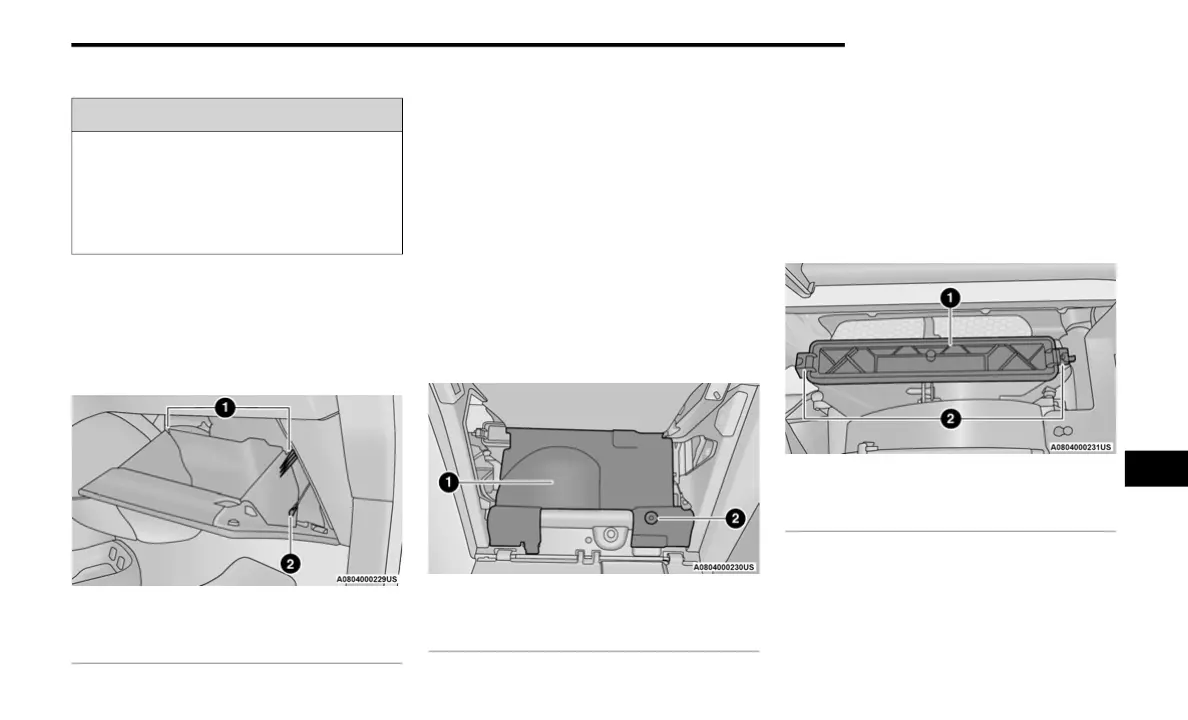 1

2

A0804000229US

1

2

A0804000230US

1

2

A0804000231US