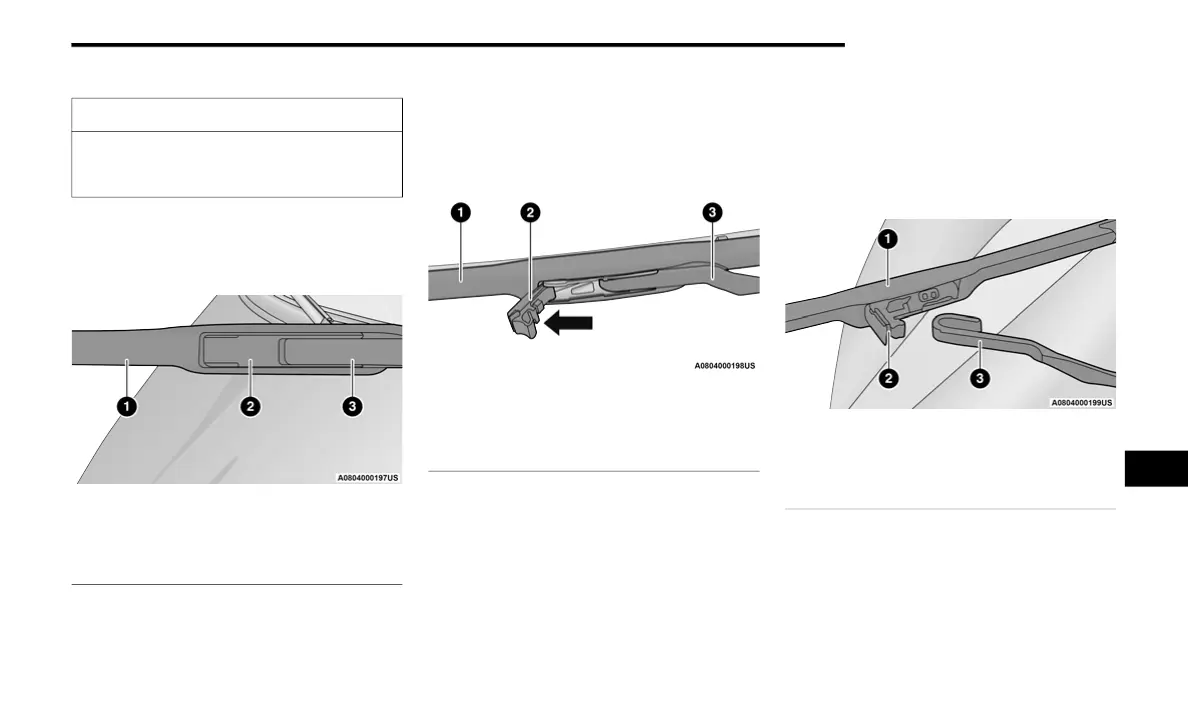 1

2

3

A0804000197US

1

2

3

A0804000198US

1

2

3

A0804000199US