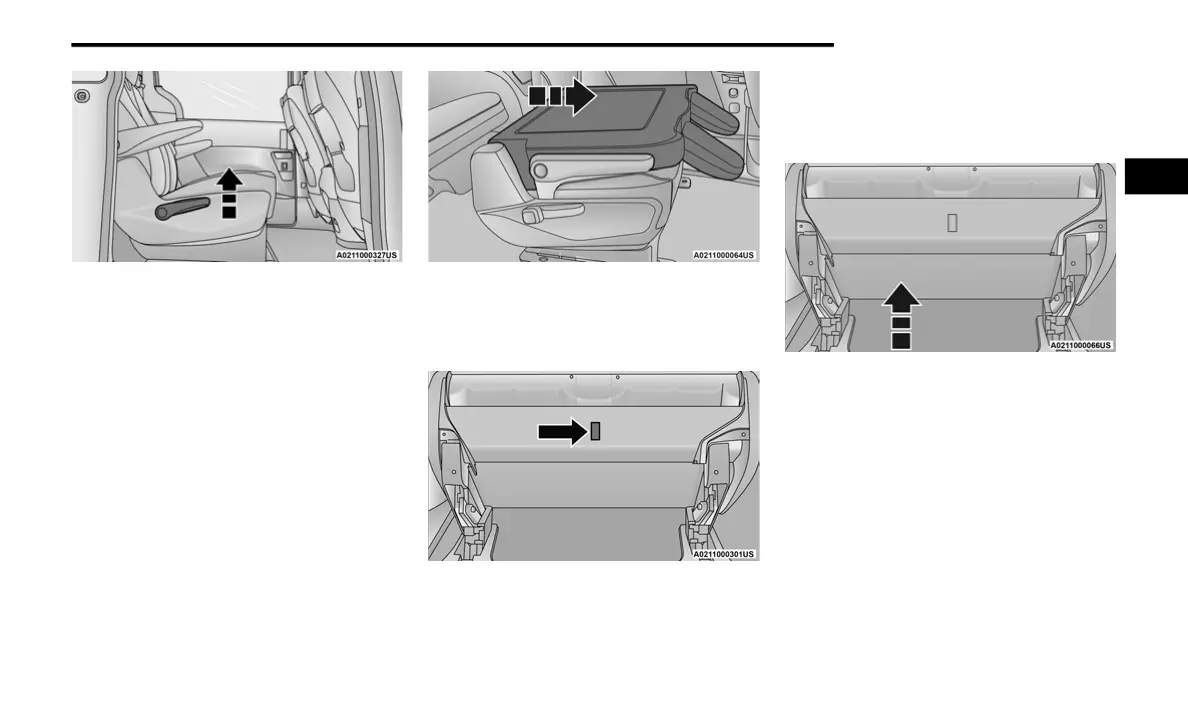 A0211000327US

A0211000064US

A0211000301US

A0211000066US