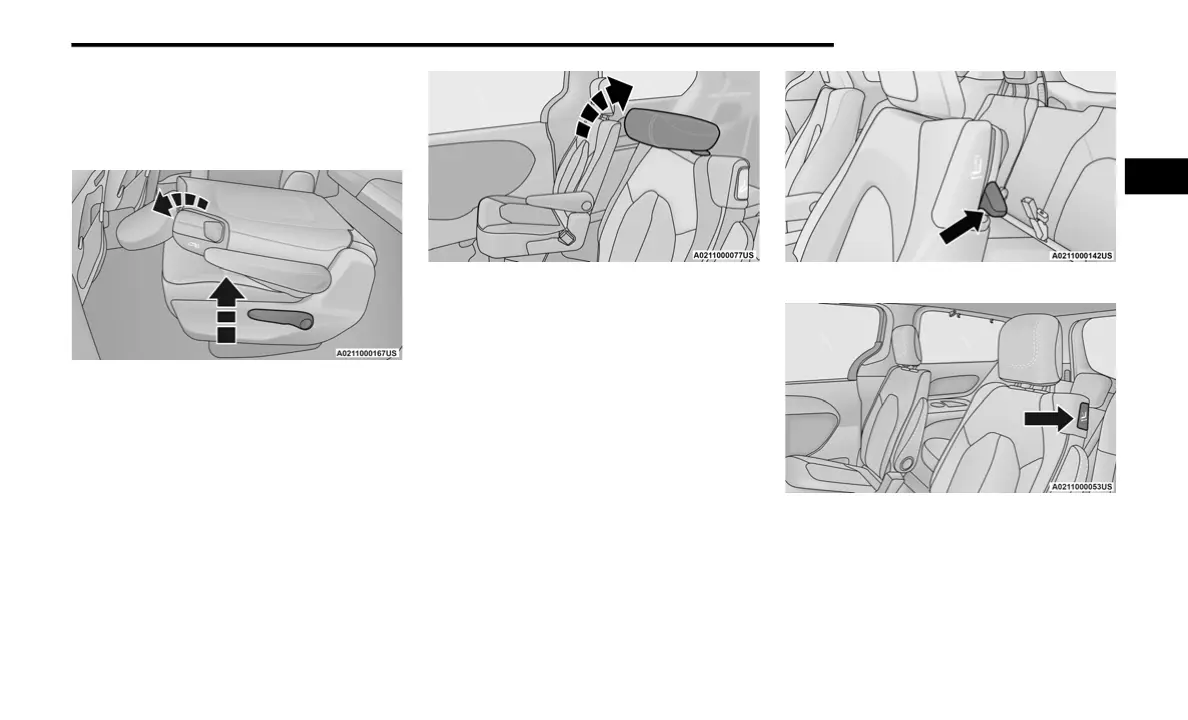 A0211000167US

A0211000077US

A0211000142US

A0211000053US