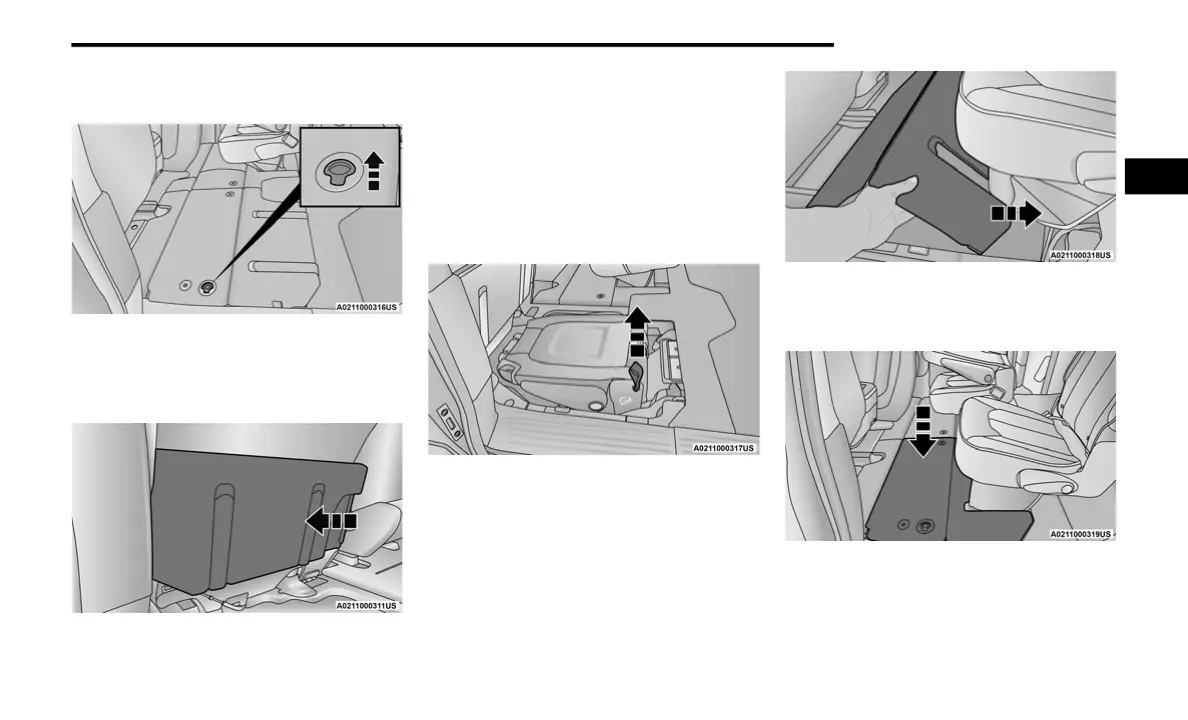 A0211000316US

A0211000311US

A0211000317US

A0211000318US

A0211000319US