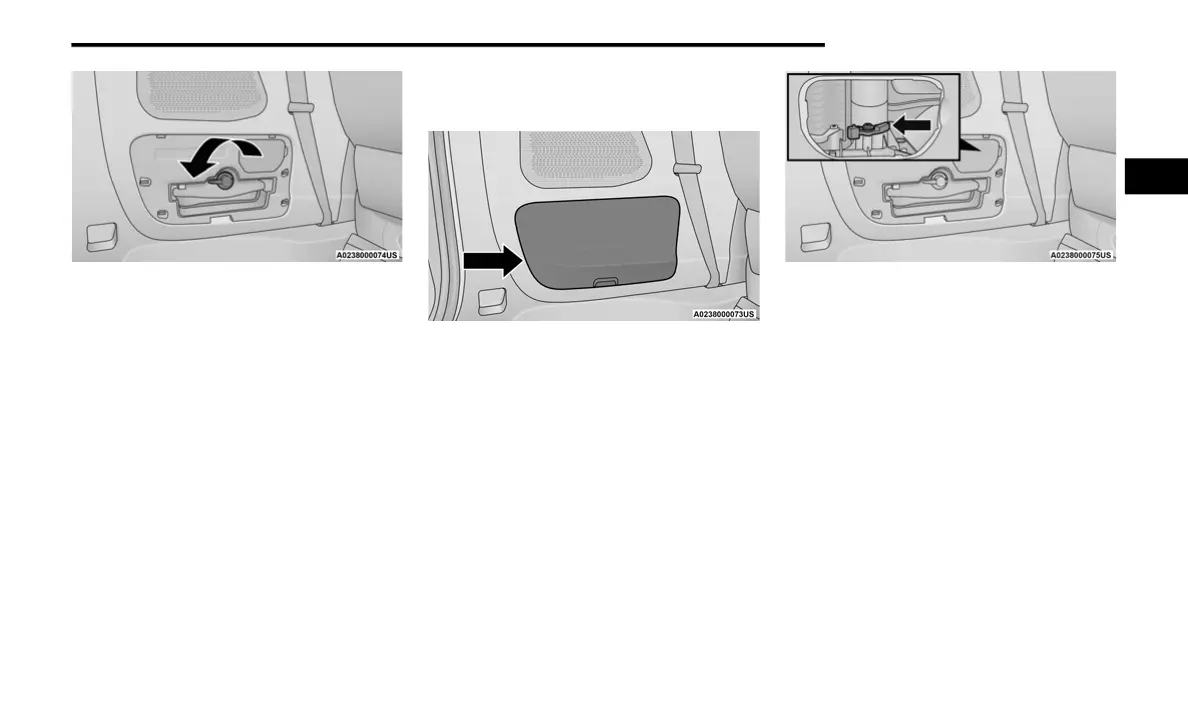 A0238000074US

A0238000073US

A0238000075US