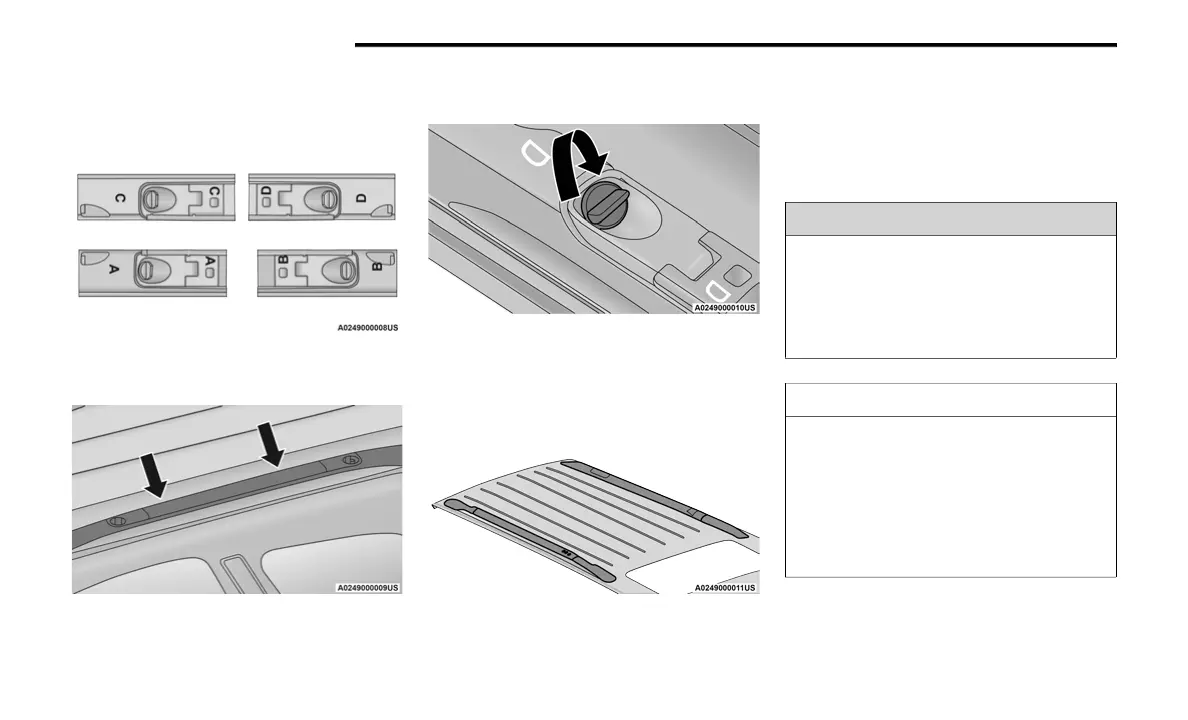 C
C
D
D
A
A
B
B
A0249000008US

A0249000009US

A0249000010US

A0249000011US