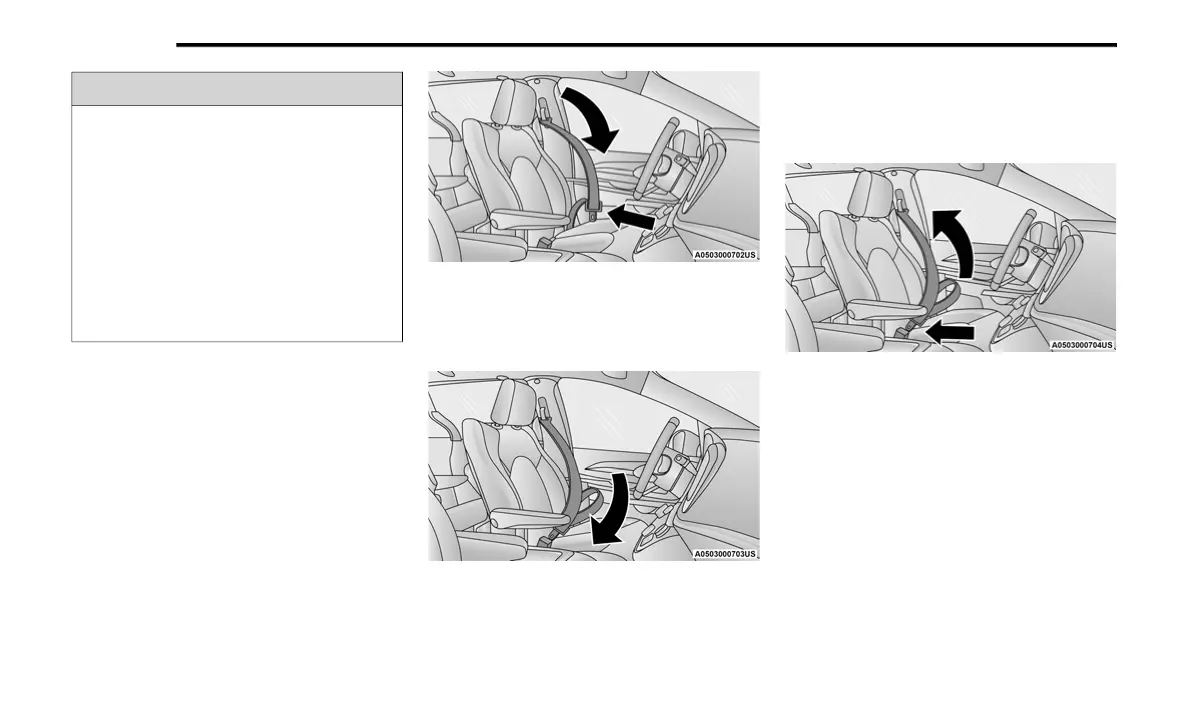 A0503000702US

A0503000703US

A0503000704US