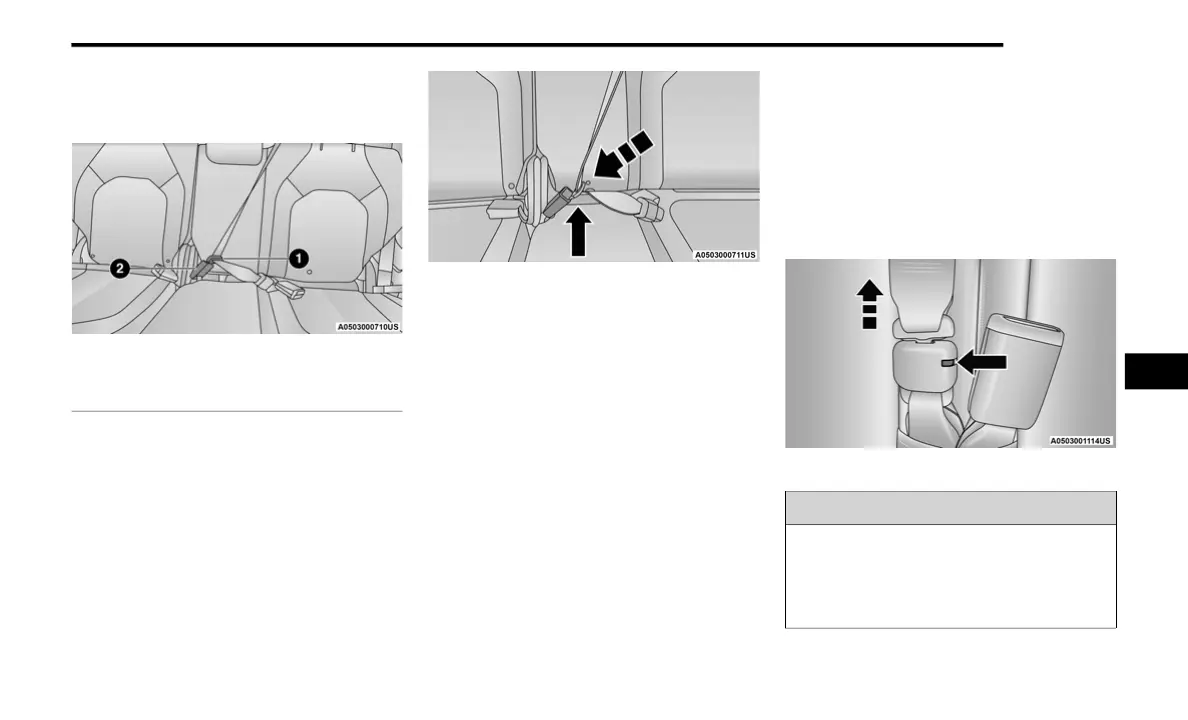 2

1

A0503000710US

A0503000711US

A0503001114US