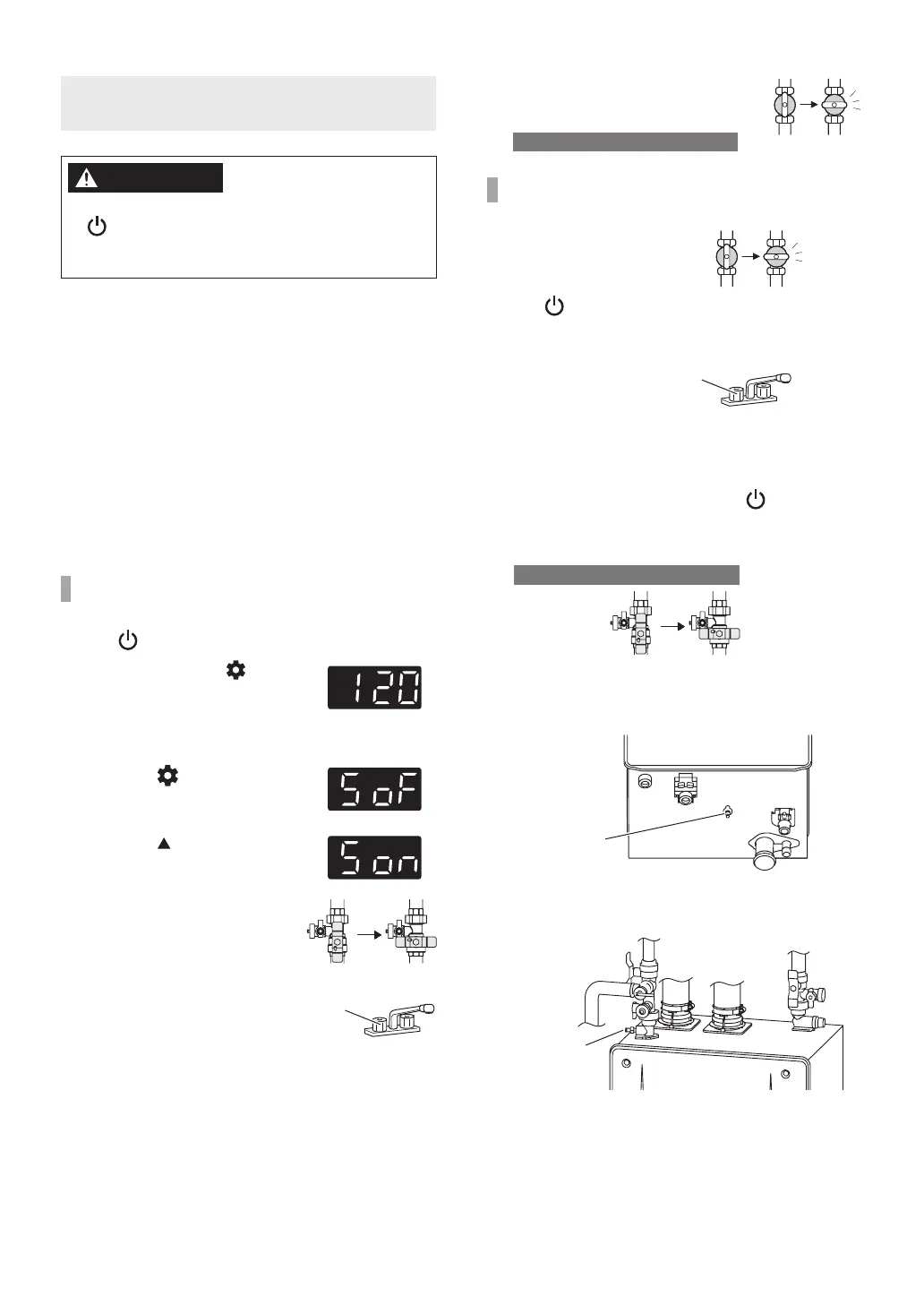 120

SoF

Son