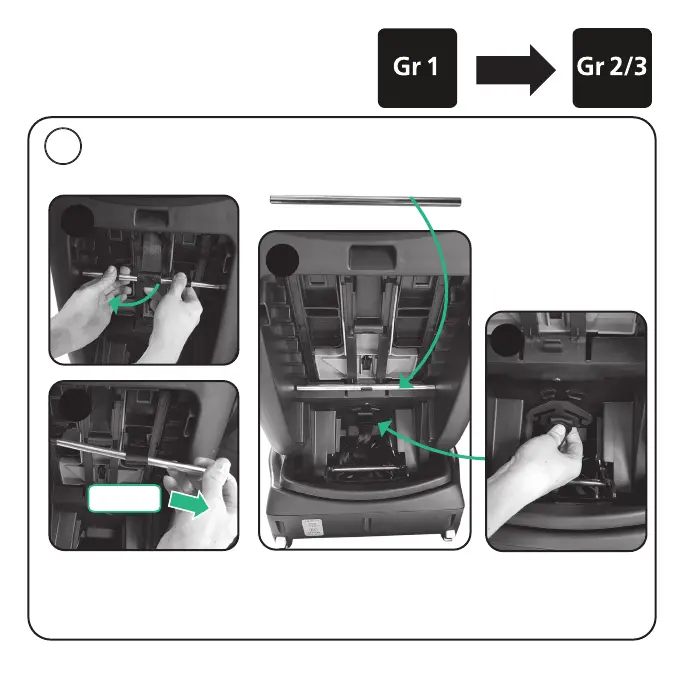 Gr 1

Gr 2/3