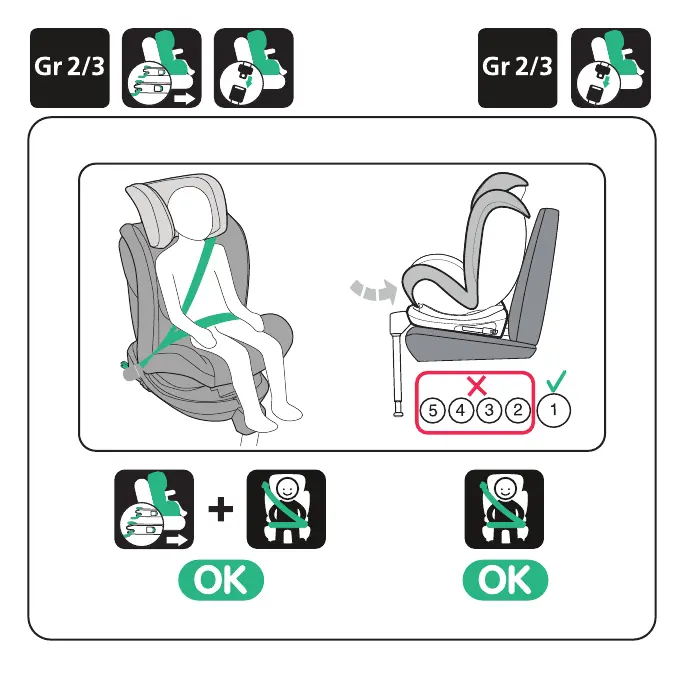 Gr 2/3

Gr 2/3

5 4 3 2 1

+

OK

OK