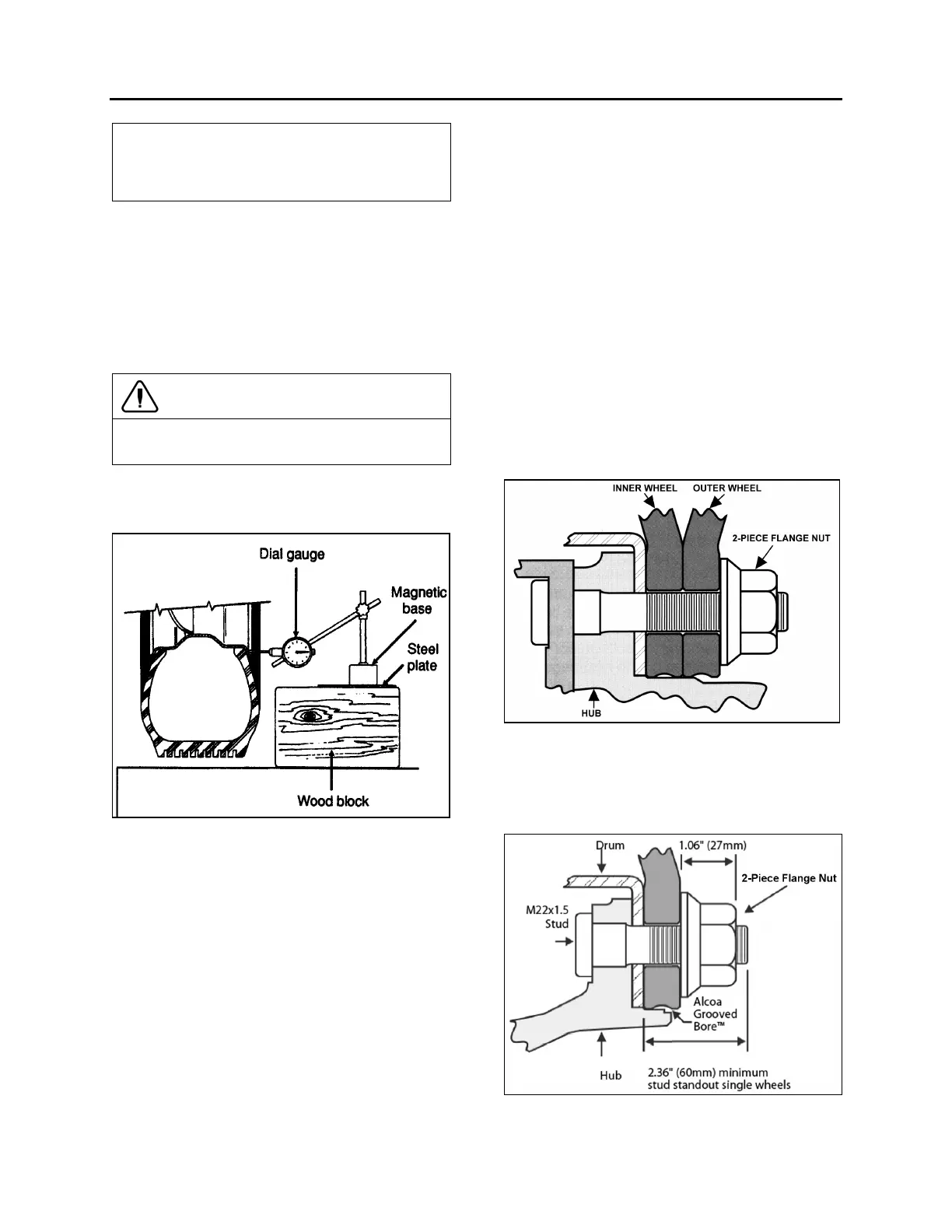 Dial gauge
Magnetic base
Steel plate
Wood block

INNER WHEEL
OUTER WHEEL
2-PIECE FLANGE NUT
HUB

Drum
1.06" (27mm)
2-Piece Flange Nut
M22x1.5 Stud
Alcoa Grooved Bore™
Hub
2.36" (60mm) minimum stud standout single wheels