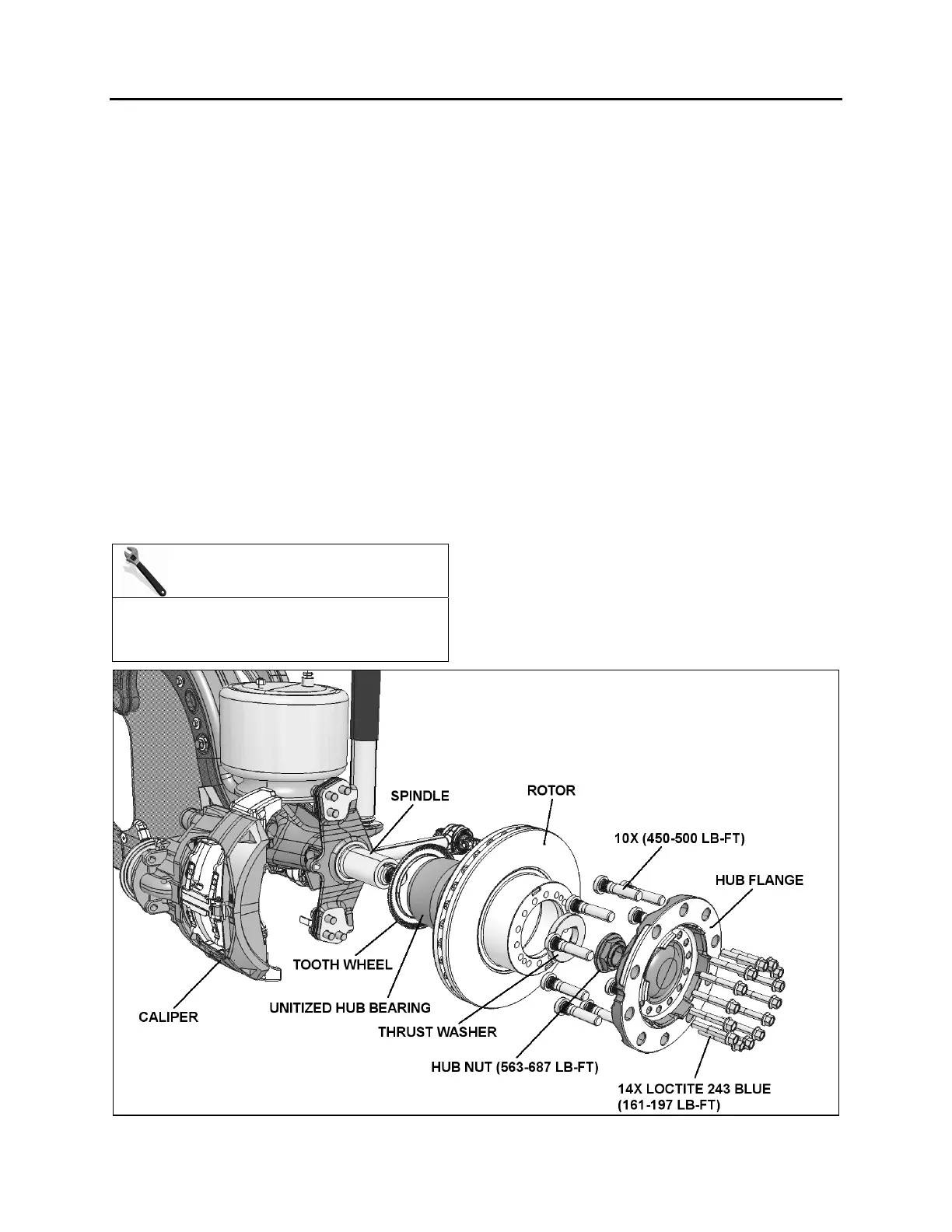 SPINDLE

ROTOR

10X (450-500 LB-FT)

HUB FLANGE

TOOTH WHEEL

CALIPER

UNITIZED HUB BEARING

THRUST WASHER

HUB NUT (563-687 LB-FT)

14X LOCTITE 243 BLUE
(161-197 LB-FT)