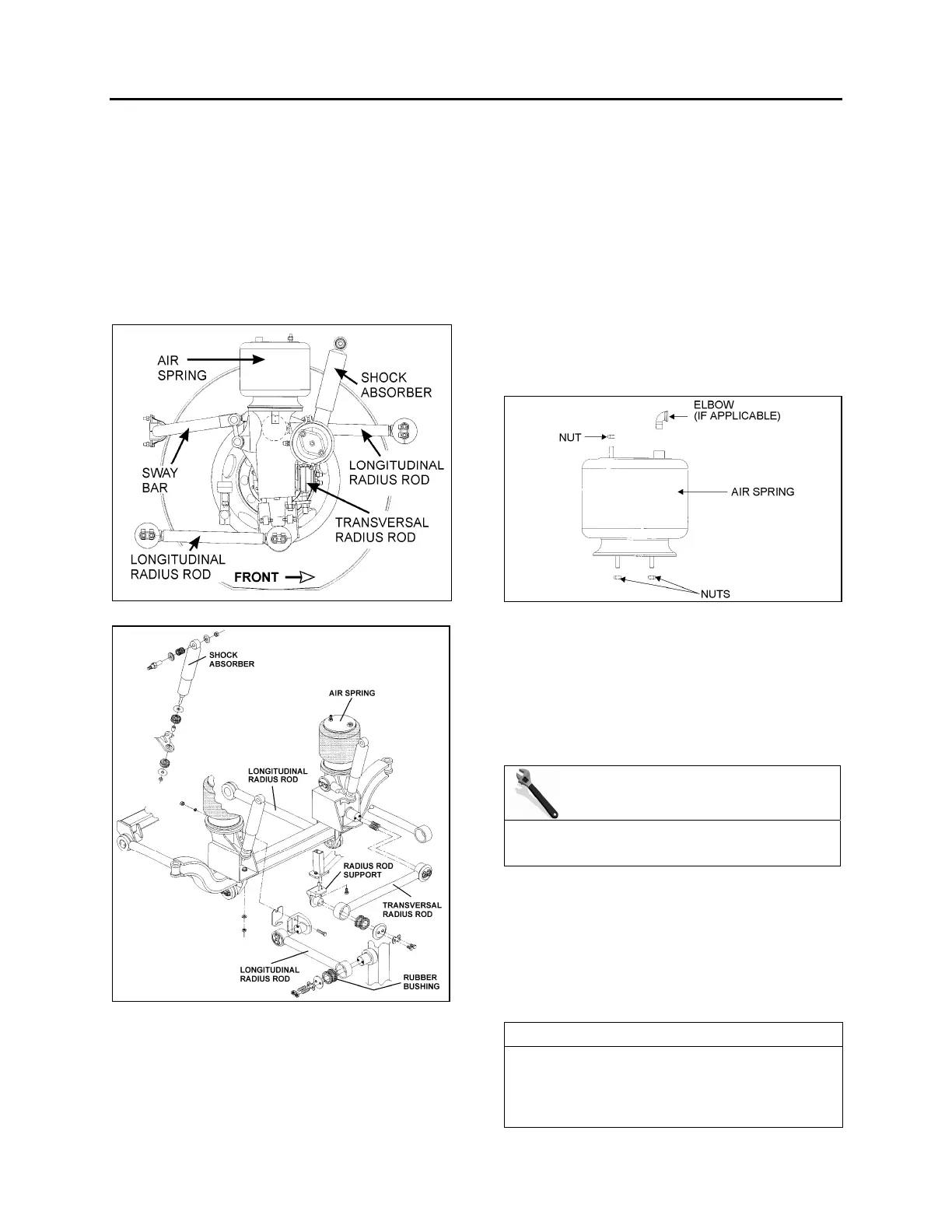 AIR SPRING

SHOCK ABSORBER

SWAY BAR

LONGITUDINAL RADIUS ROD

TRANSVERSAL RADIUS ROD

LONGITUDINAL RADIUS ROD

FRONT

SHOCK ABSORBER

AIR SPRING

LONGITUDINAL RADIUS ROD

RADIUS ROD SUPPORT

TRANSVERSAL RADIUS ROD

LONGITUDINAL RADIUS ROD

RUBBER BUSHING

ELBOW (IF APPLICABLE)

NUT

AIR SPRING

NUTS