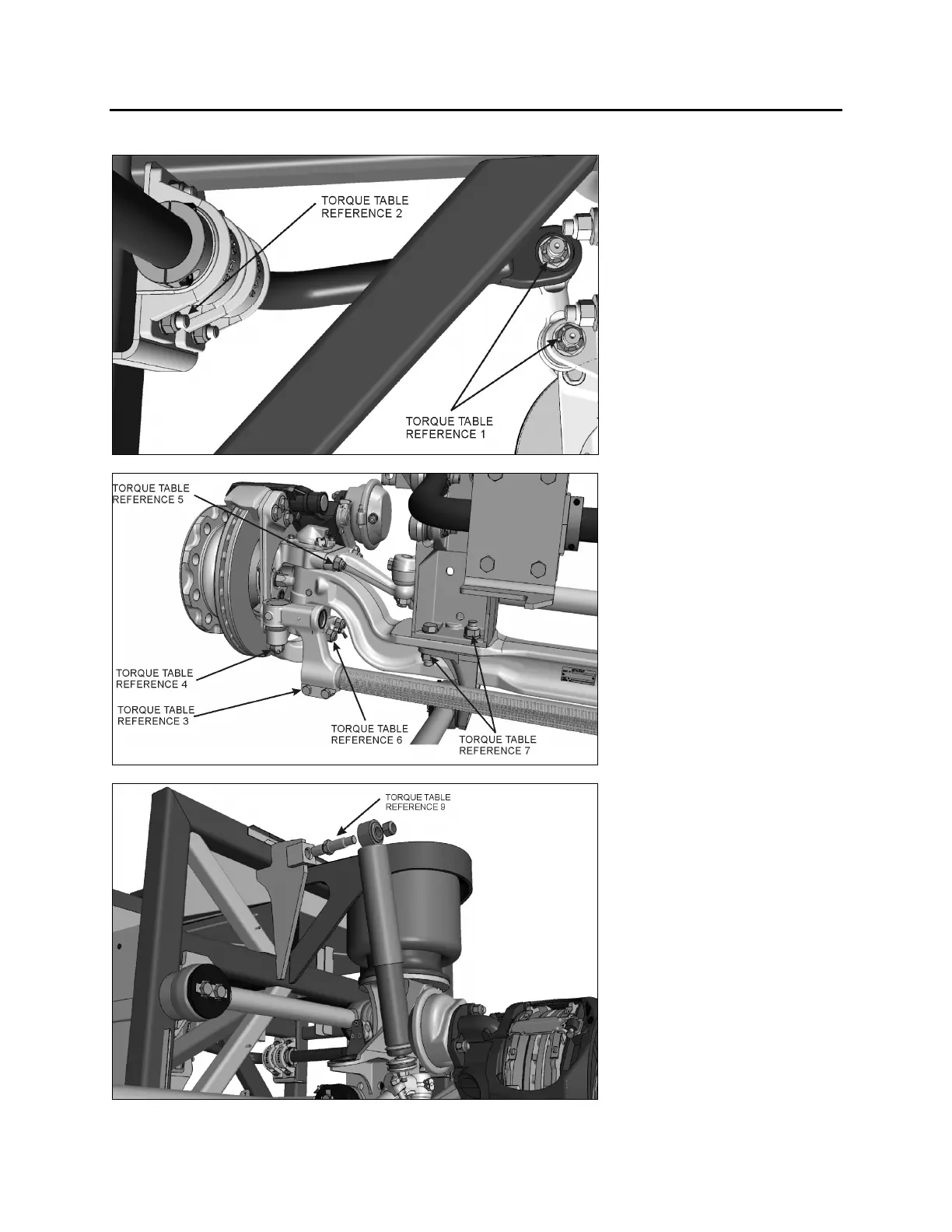 TORQUE TABLE
REFERENCE 2

TORQUE TABLE
REFERENCE 1

TORQUE TABLE
REFERENCE 5

TORQUE TABLE
REFERENCE 4

TORQUE TABLE
REFERENCE 3

TORQUE TABLE
REFERENCE 6

TORQUE TABLE
REFERENCE 7

TORQUE TABLE
REFERENCE 9