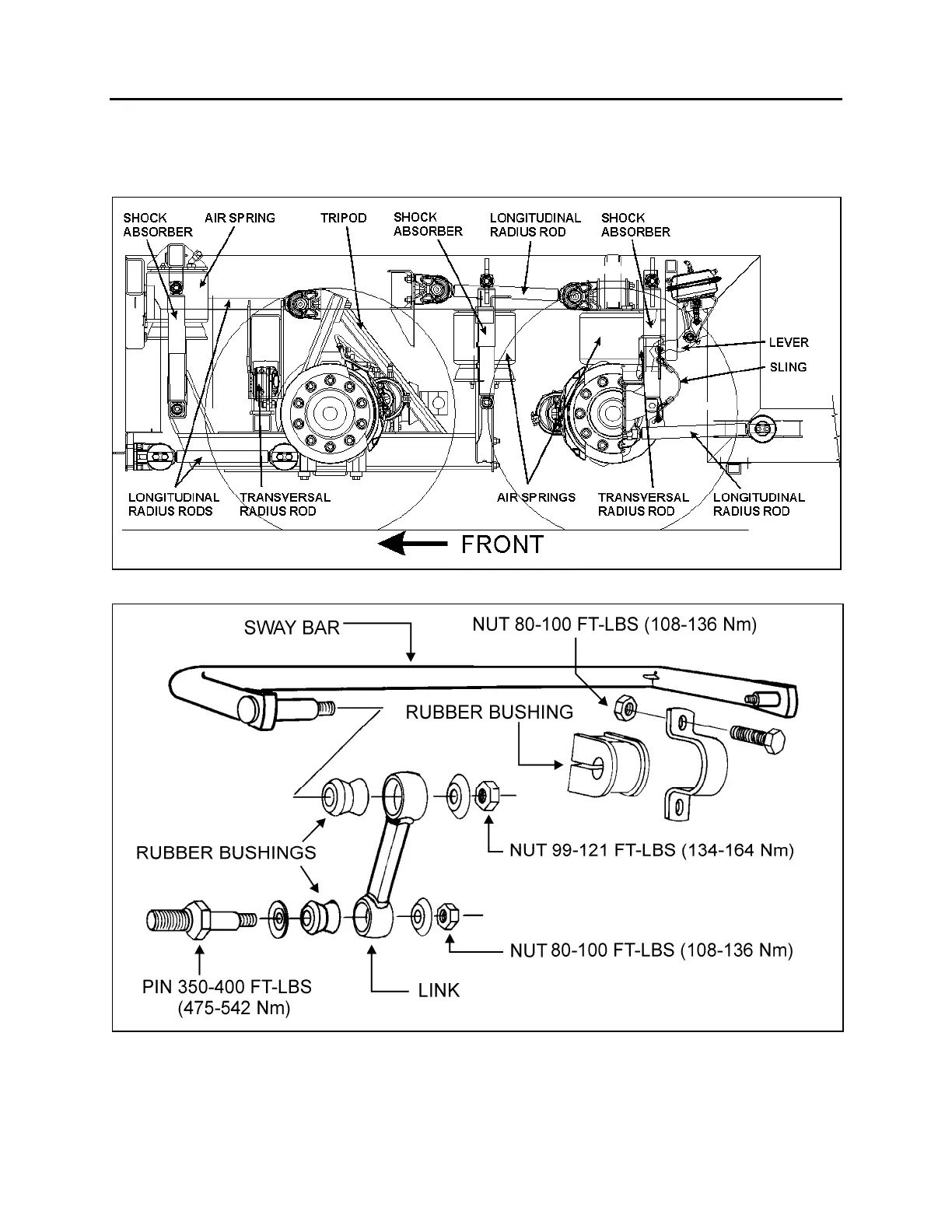 SHOCK ABSORBER

AIR SPRING

TRIPOD

SHOCK ABSORBER

LONGITUDINAL RADIUS ROD

SHOCK ABSORBER

LEVER

SLING

LONGITUDINAL RADIUS RODS

TRANSVERSAL RADIUS ROD

AIR SPRINGS

TRANSVERSAL RADIUS ROD

LONGITUDINAL RADIUS ROD

FRONT

SWAY BAR

NUT 80-100 FT-LBS (108-136 Nm)

RUBBER BUSHING

RUBBER BUSHINGS

NUT 99-121 FT-LBS (134-164 Nm)

NUT 80-100 FT-LBS (108-136 Nm)

PIN 350-400 FT-LBS (475-542 Nm)

LINK