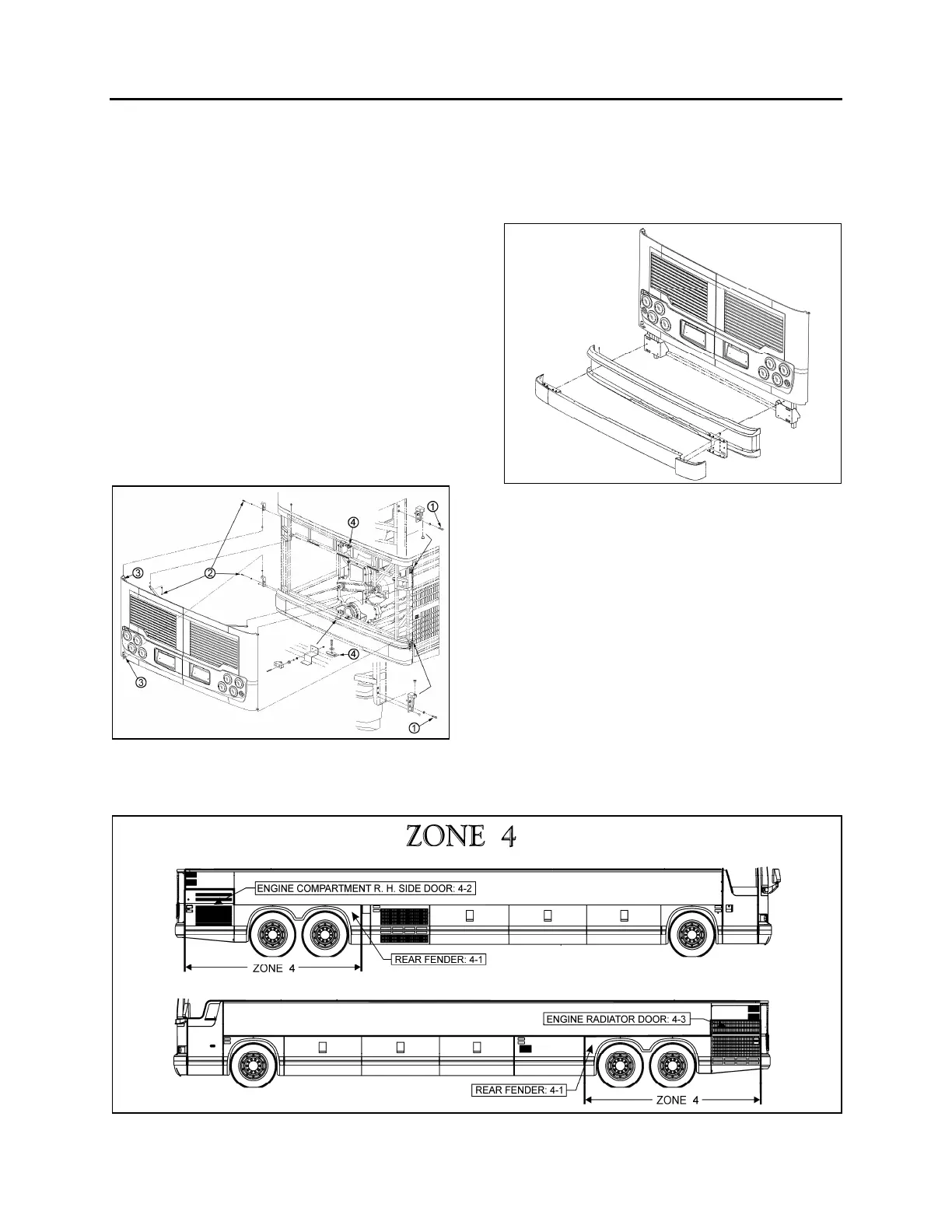 ①

④

③

②

④

③

①

ZONE 4

ENGINE COMPARTMENT R. H. SIDE DOOR: 4-2

REAR FENDER: 4-1

ZONE 4

ENGINE RADIATOR DOOR: 4-3

REAR FENDER: 4-1

ZONE 4