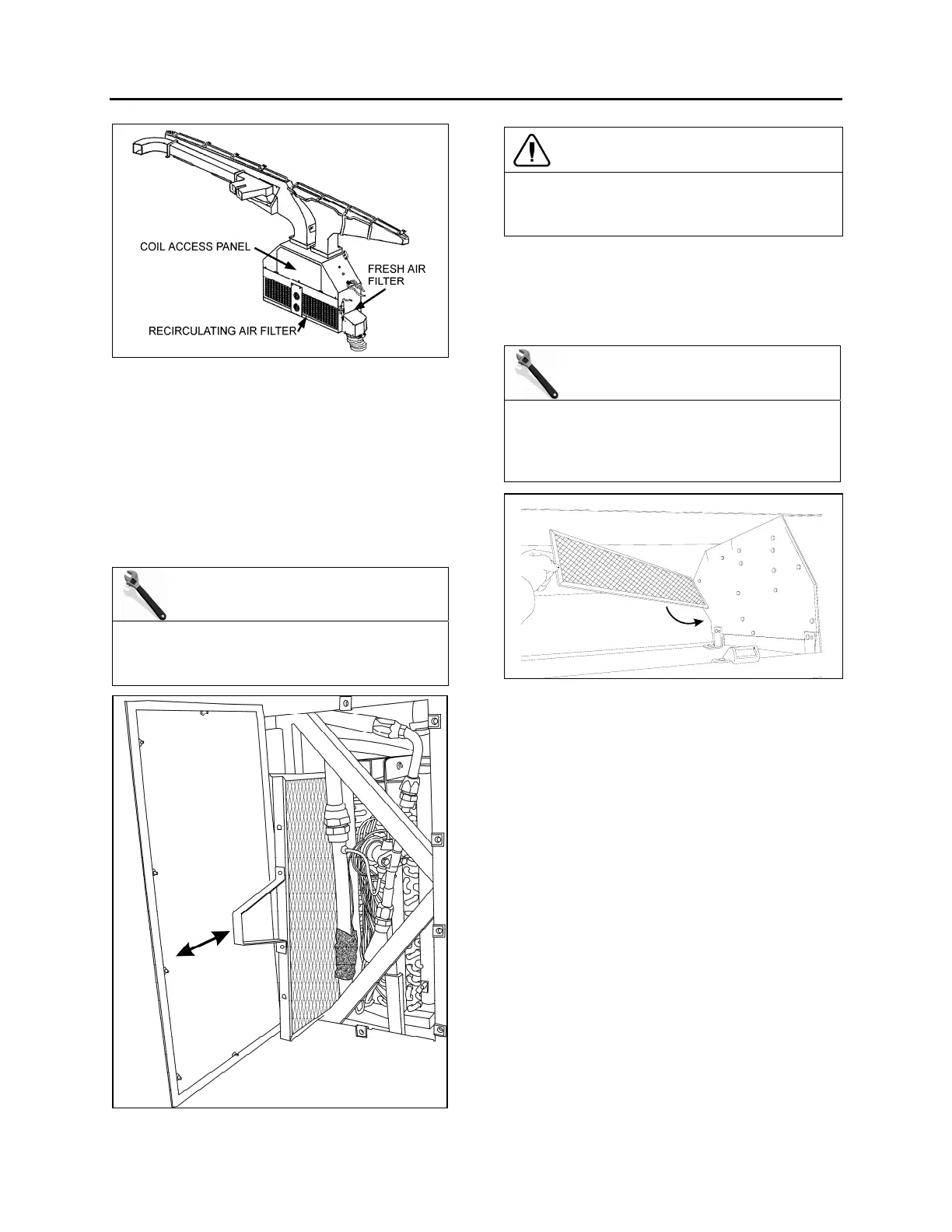 COIL ACCESS PANEL

FRESH AIR FILTER

RECIRCULATING AIR FILTER