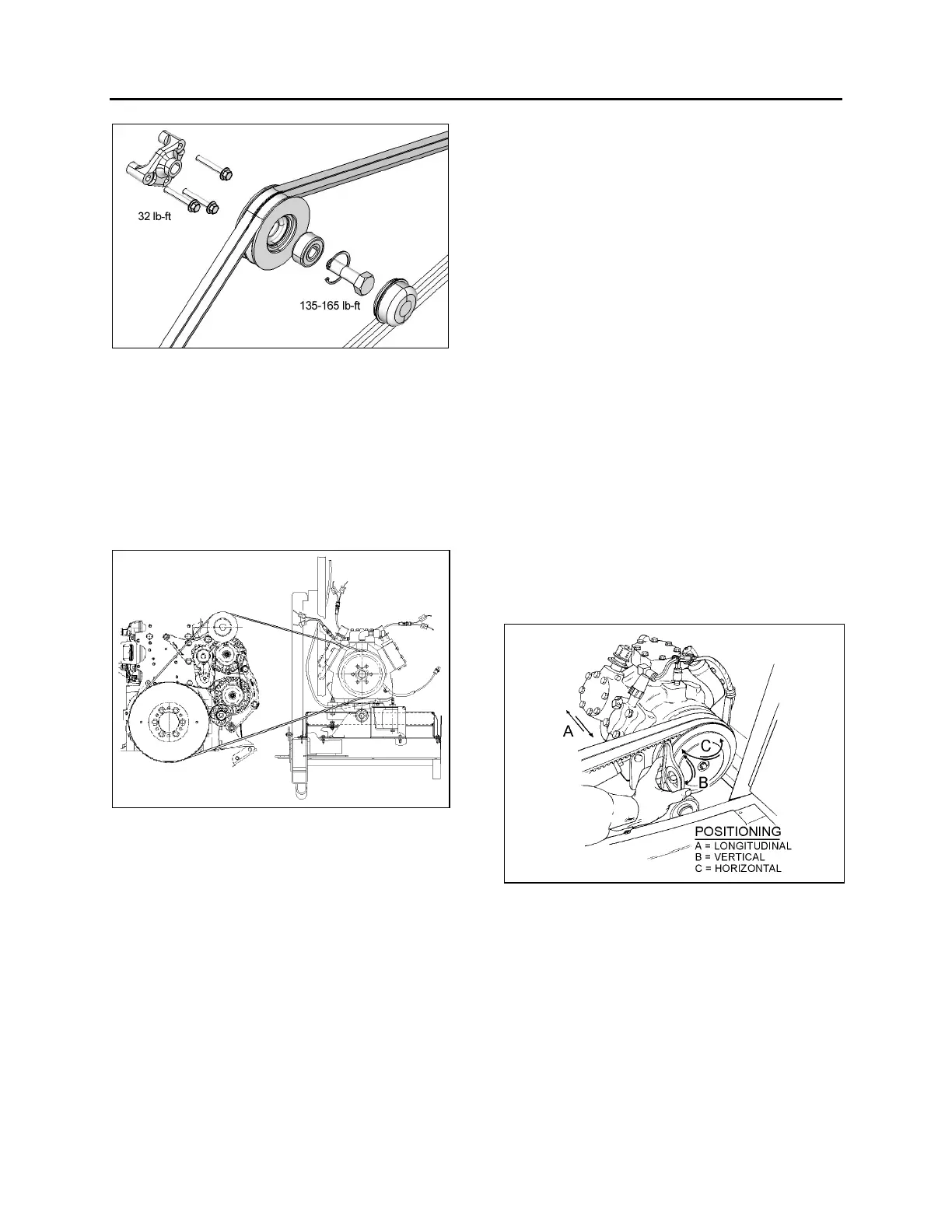 32 lb-ft

135-165 lb-ft

A

C

B

POSITIONING
A = LONGITUDINAL
B = VERTICAL
C = HORIZONTAL