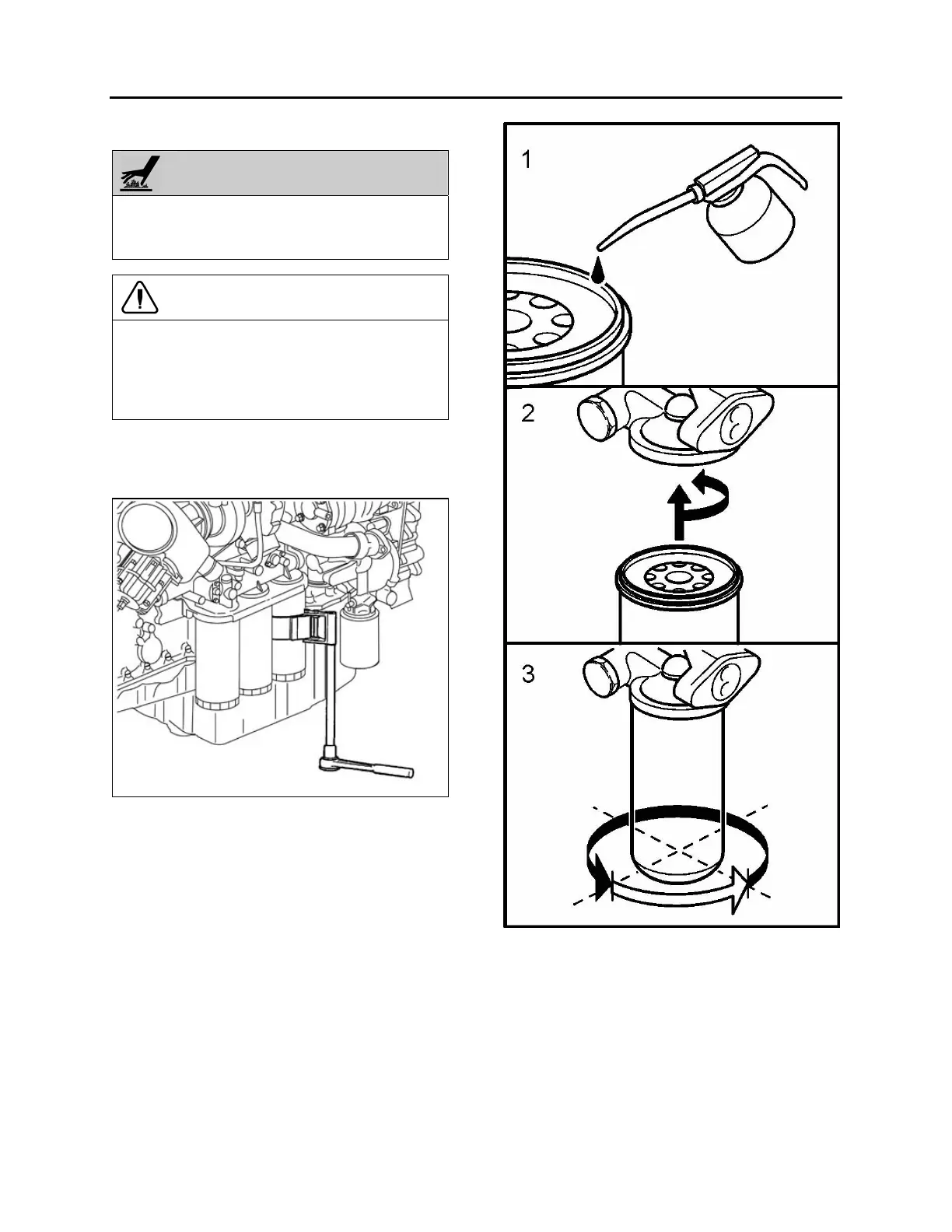 1

2

3