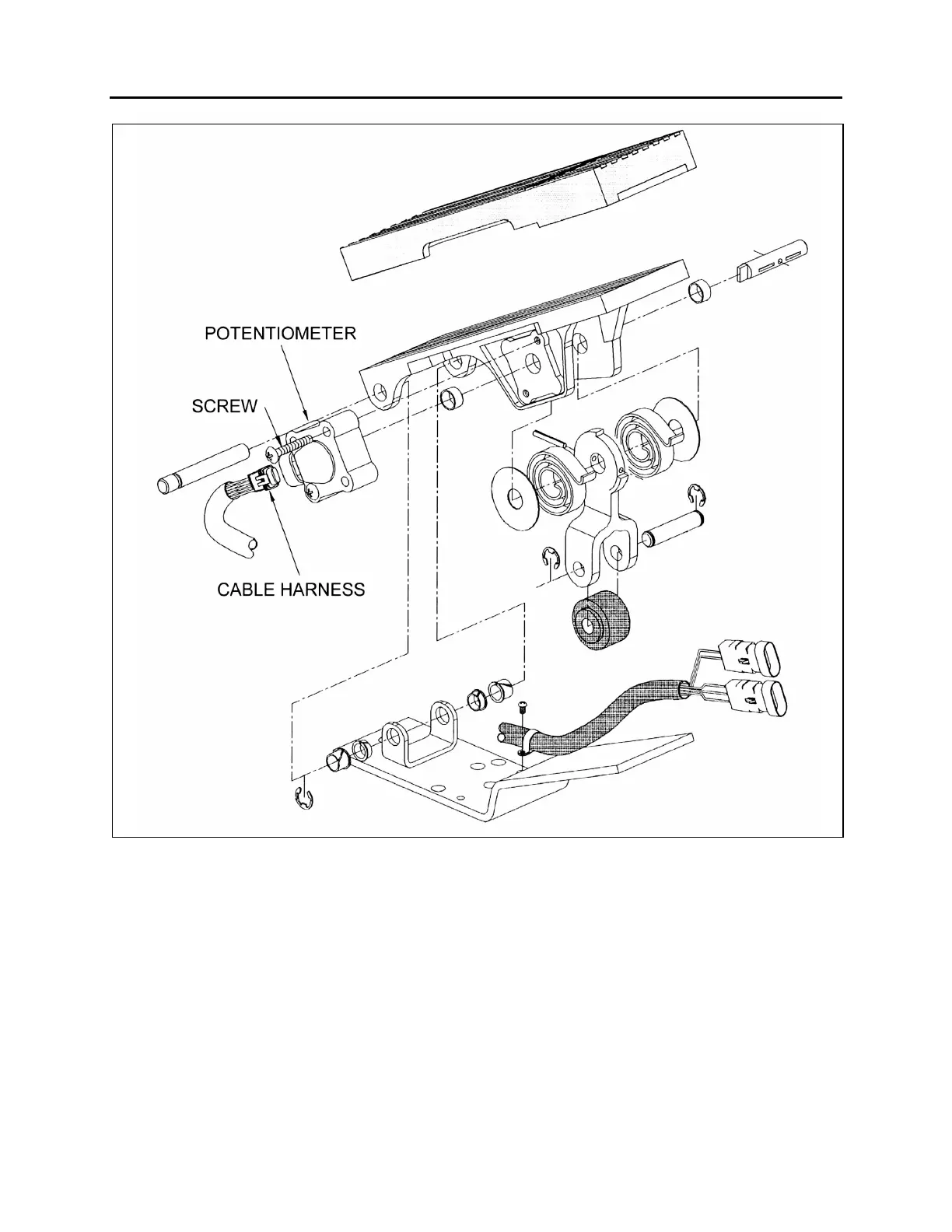 POTENTIOMETER

SCREW

CABLE HARNESS