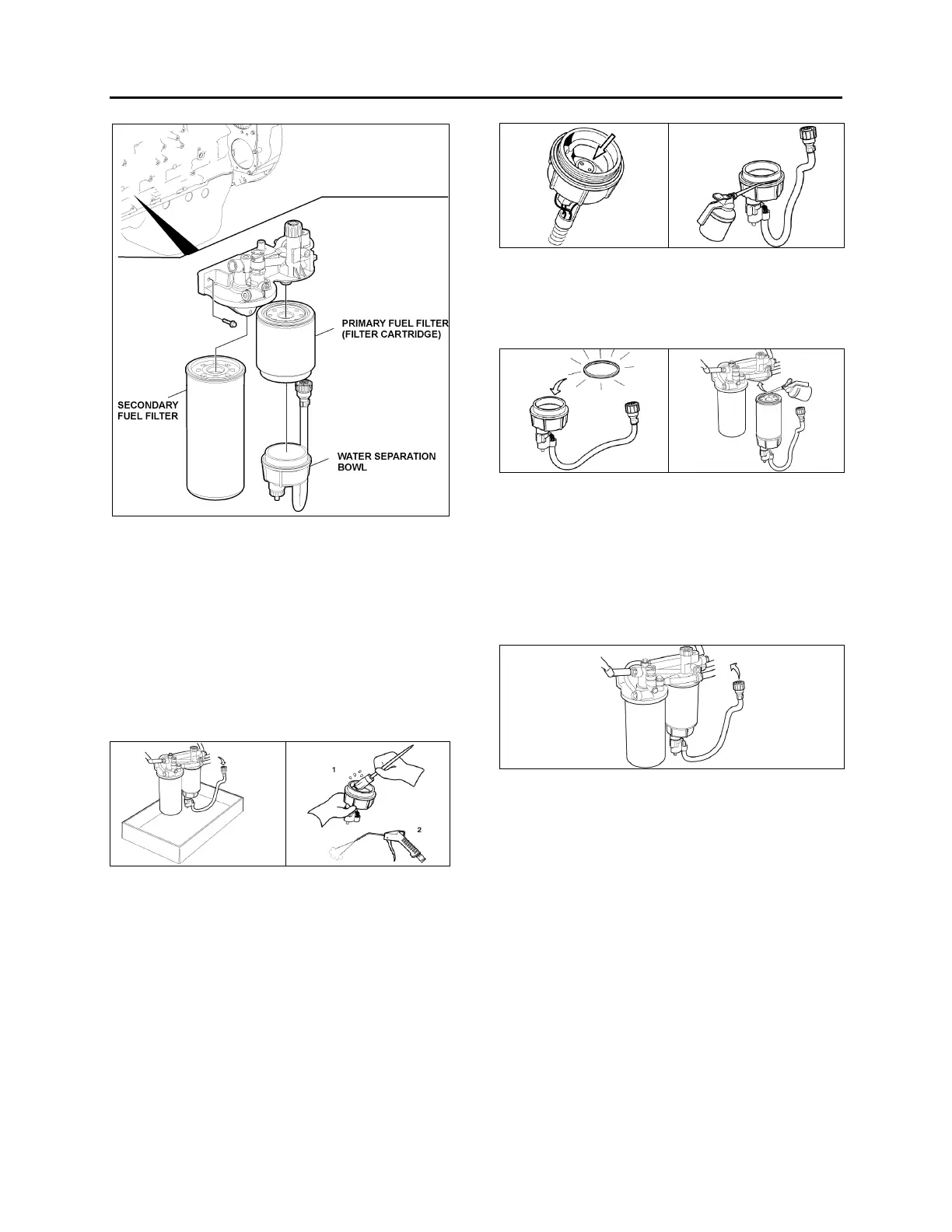 PRIMARY FUEL FILTER (FILTER CARTRIDGE)

SECONDARY FUEL FILTER

WATER SEPARATION BOWL

1

2