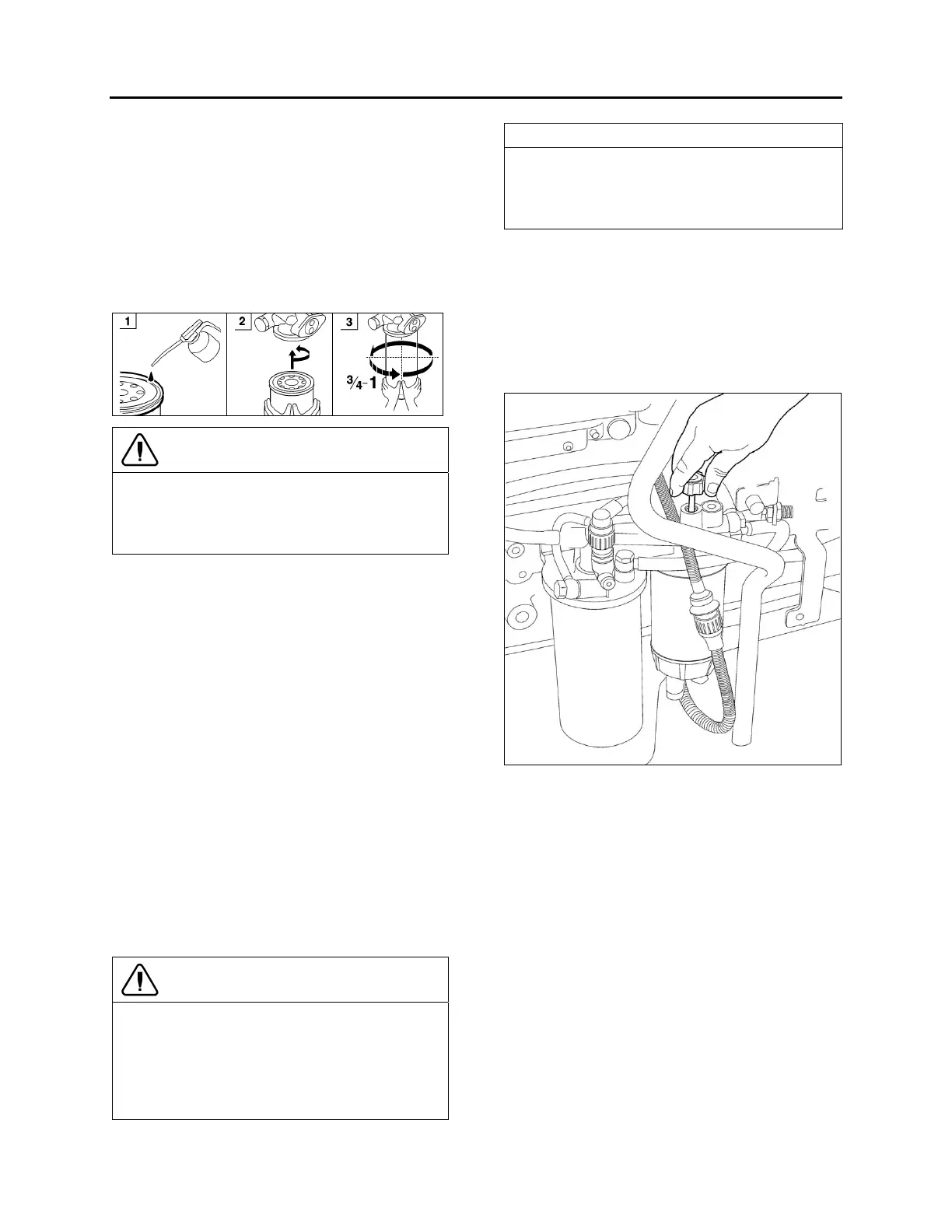 1

2

3

$\frac{3}{4}$–1