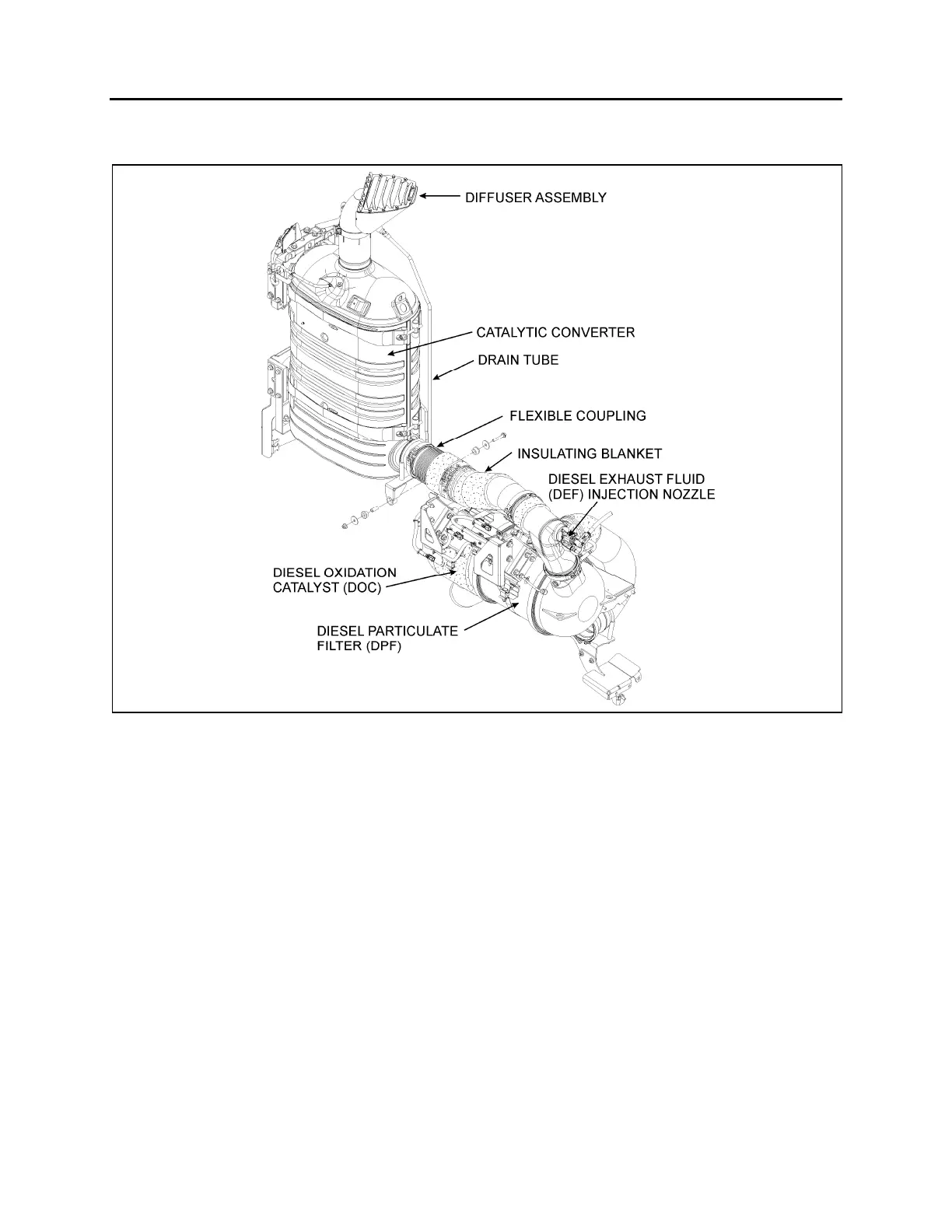 DIFFUSER ASSEMBLY

CATALYTIC CONVERTER

DRAIN TUBE

FLEXIBLE COUPLING

INSULATING BLANKET

DIESEL EXHAUST FLUID (DEF) INJECTION NOZZLE

DIESEL OXIDATION CATALYST (DOC)

DIESEL PARTICULATE FILTER (DPF)