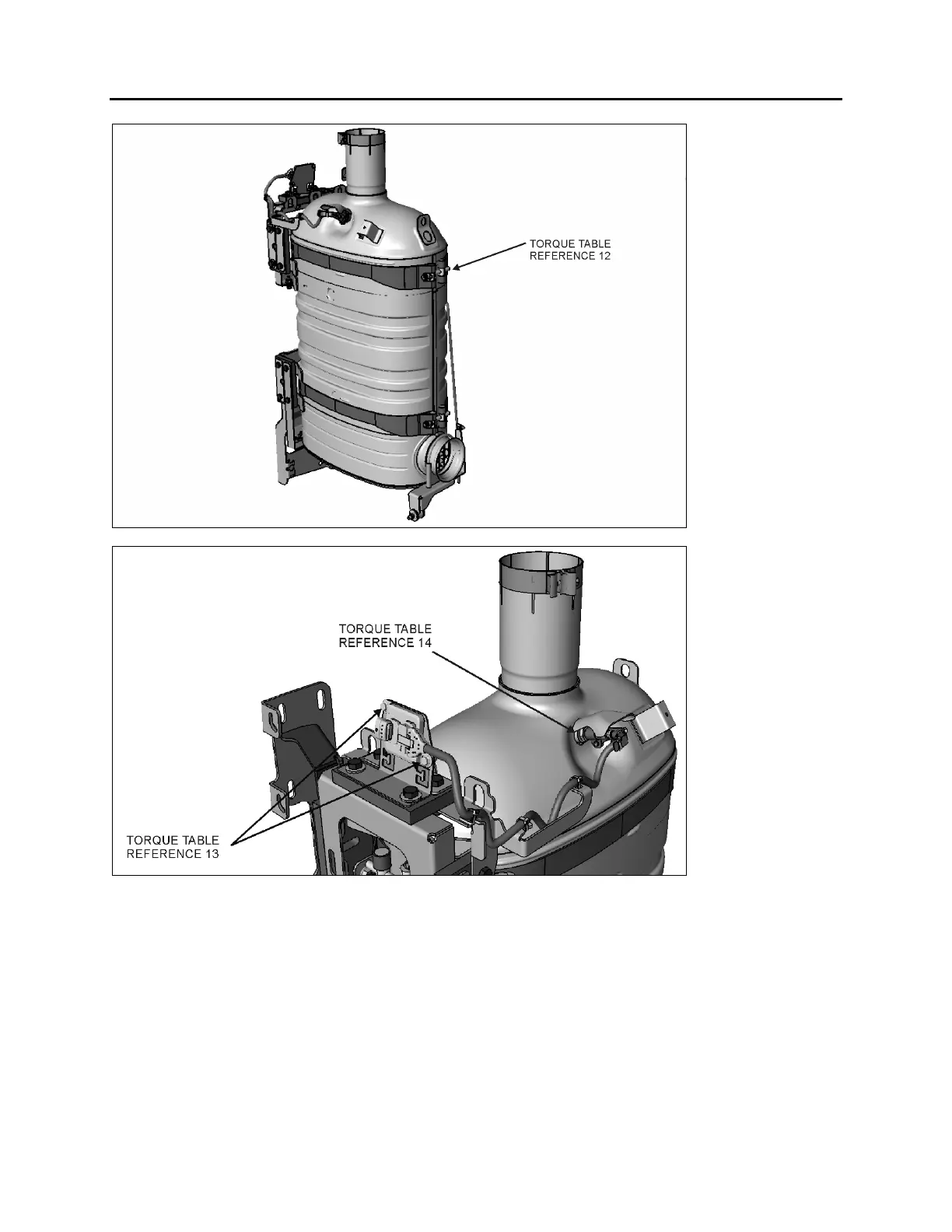 TORQUE TABLE
REFERENCE 12

TORQUE TABLE
REFERENCE 14

TORQUE TABLE
REFERENCE 13