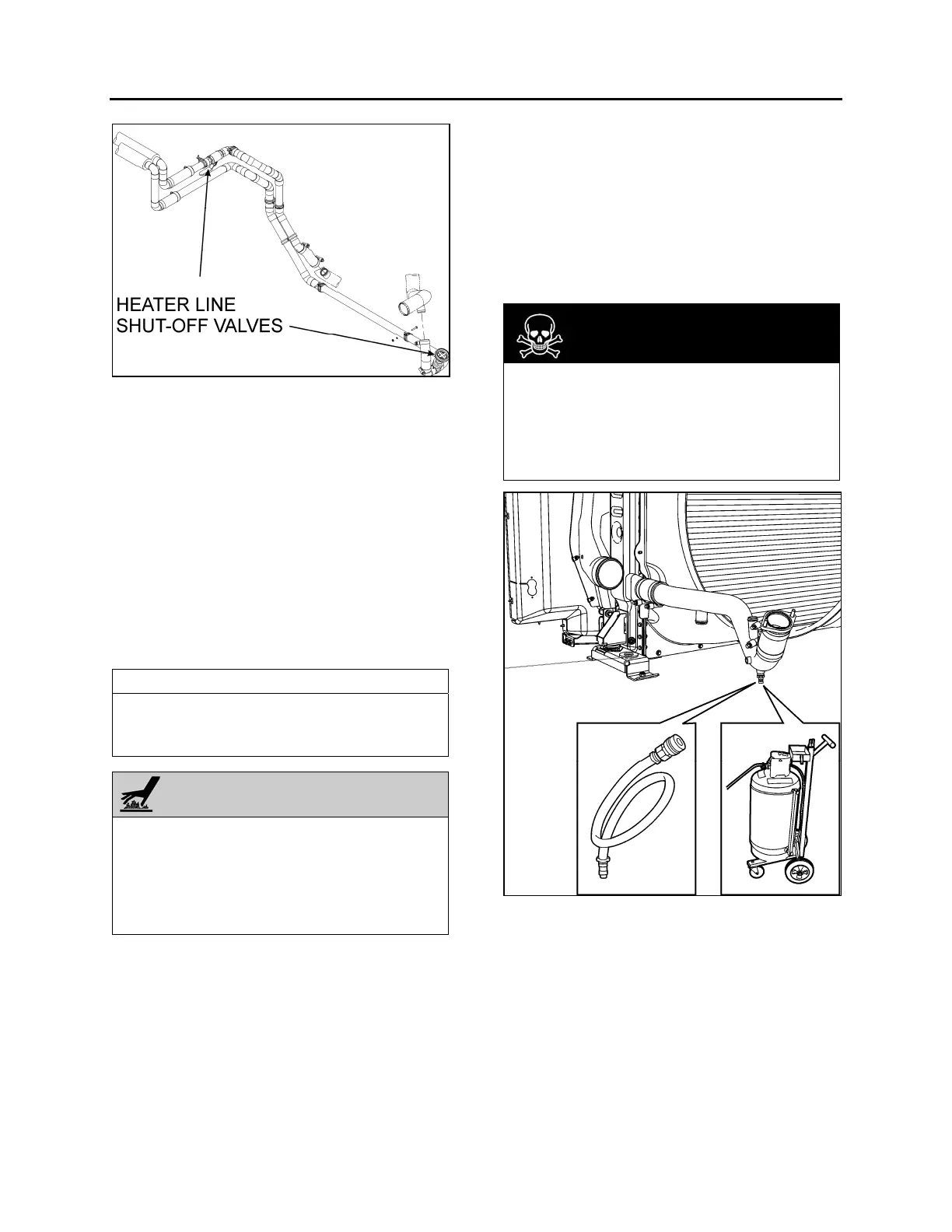 HEATER LINE
SHUT-OFF VALVES