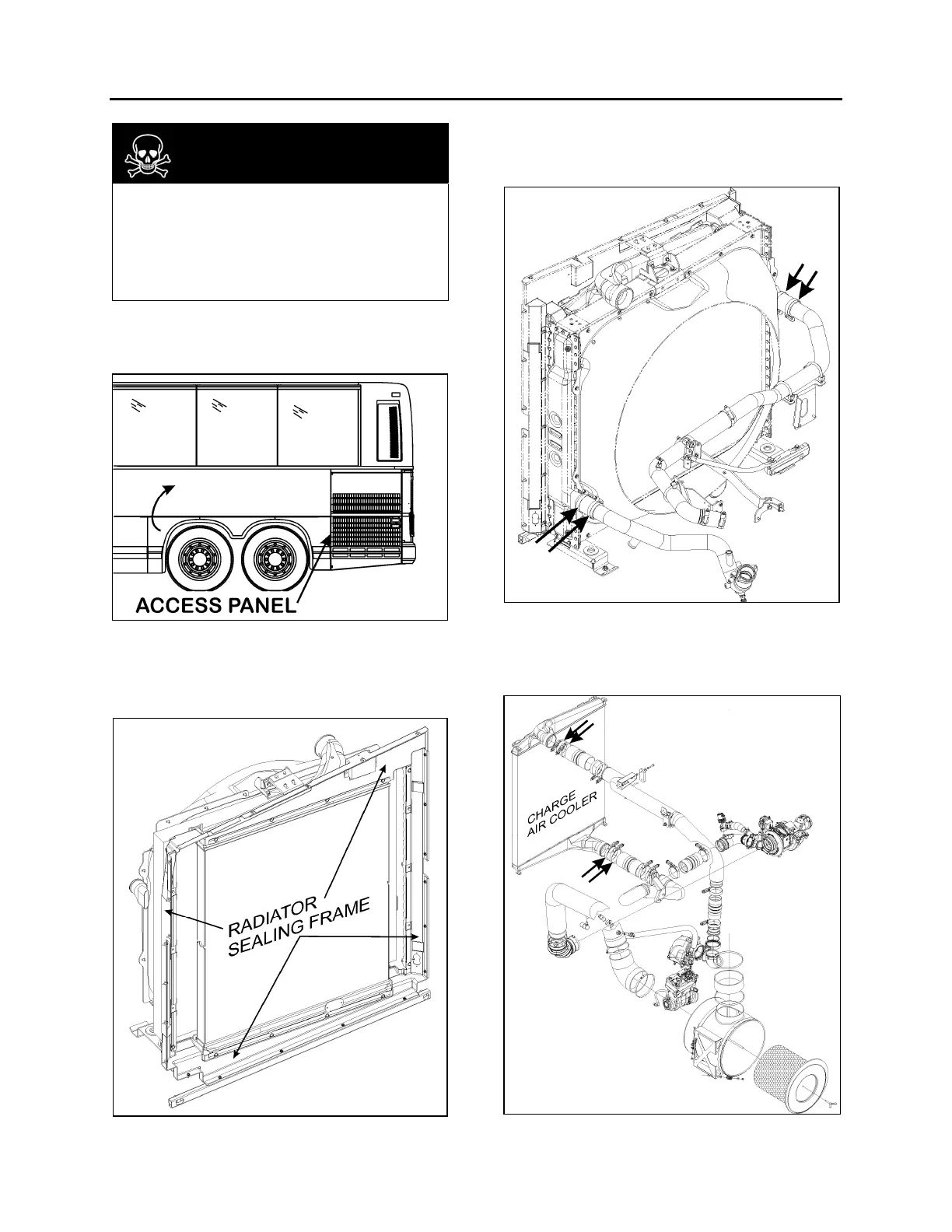 ACCESS PANEL

RADIATOR SEALING FRAME

CHARGE AIR COOLER