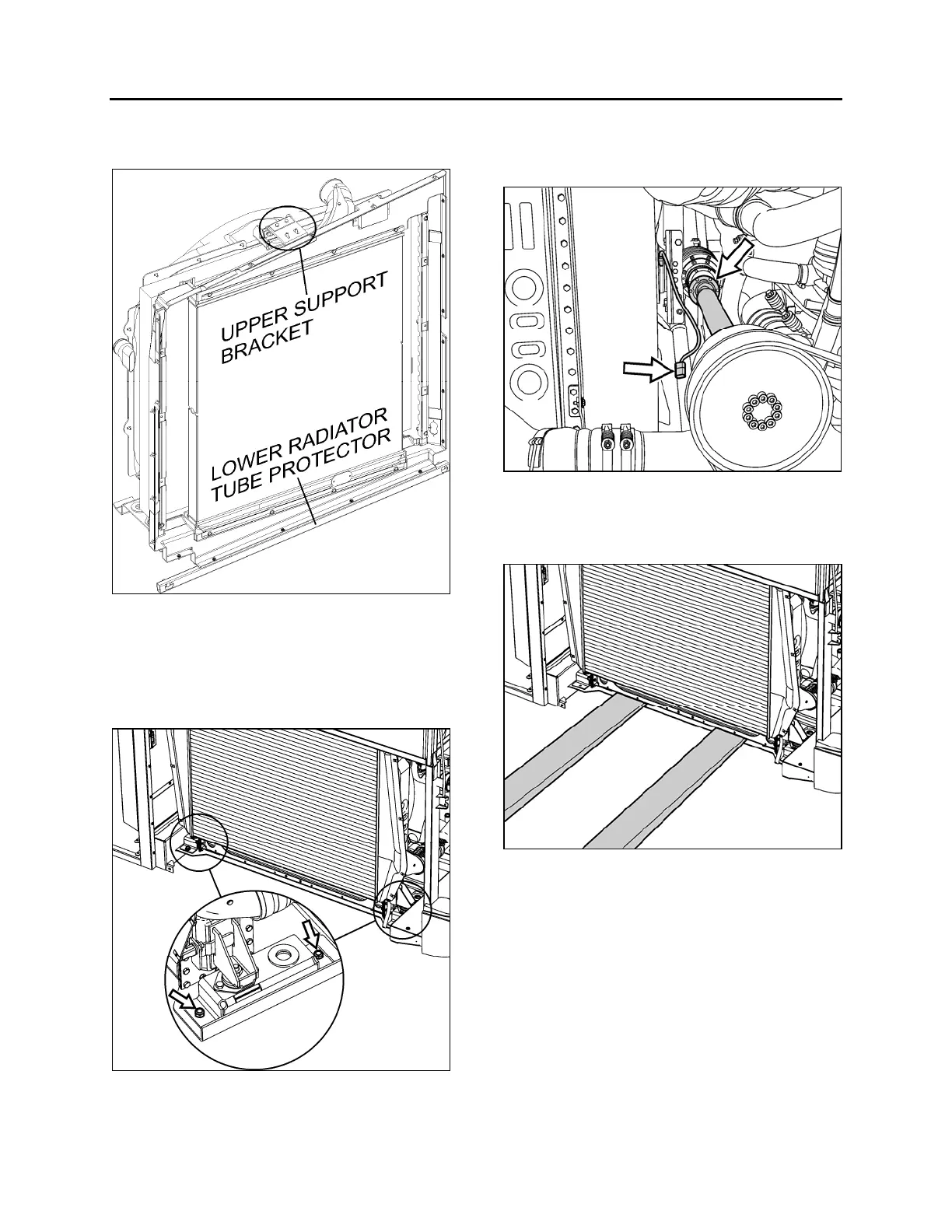 UPPER SUPPORT BRACKET

LOWER RADIATOR TUBE PROTECTOR