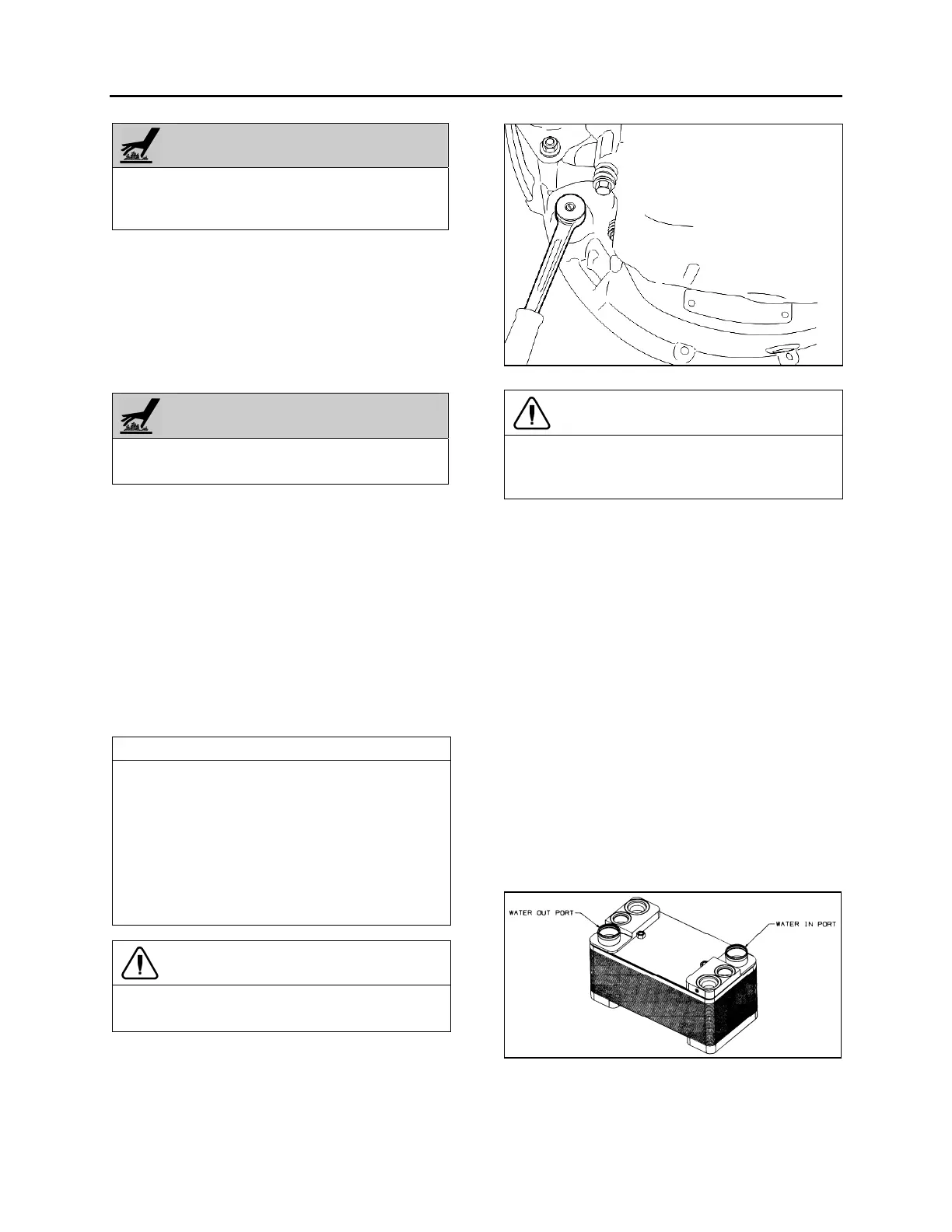 WATER OUT PORT

WATER IN PORT