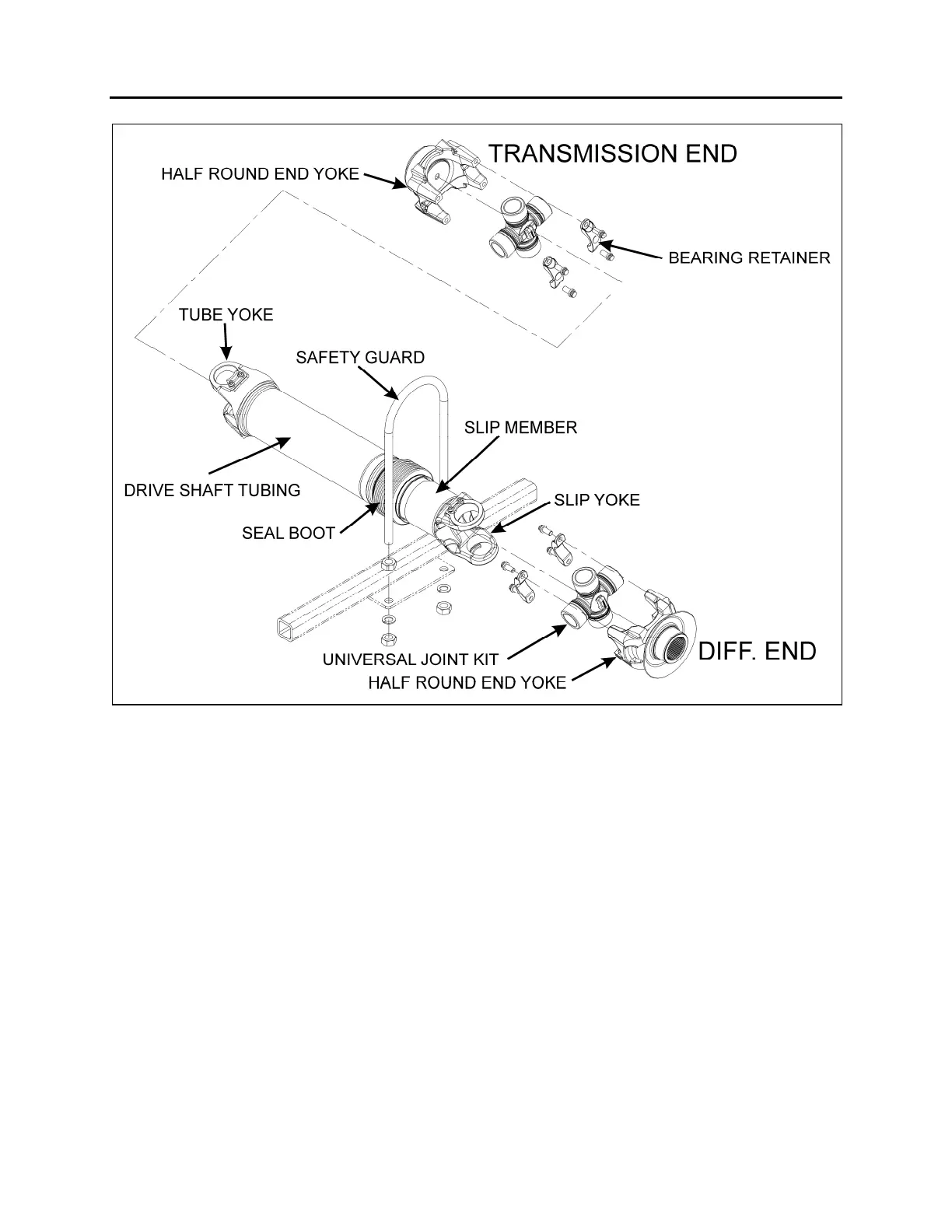 TRANSMISSION END

HALF ROUND END YOKE

BEARING RETAINER

TUBE YOKE

SAFETY GUARD

SLIP MEMBER

DRIVE SHAFT TUBING

SLIP YOKE

SEAL BOOT

UNIVERSAL JOINT KIT

DIFF. END

HALF ROUND END YOKE