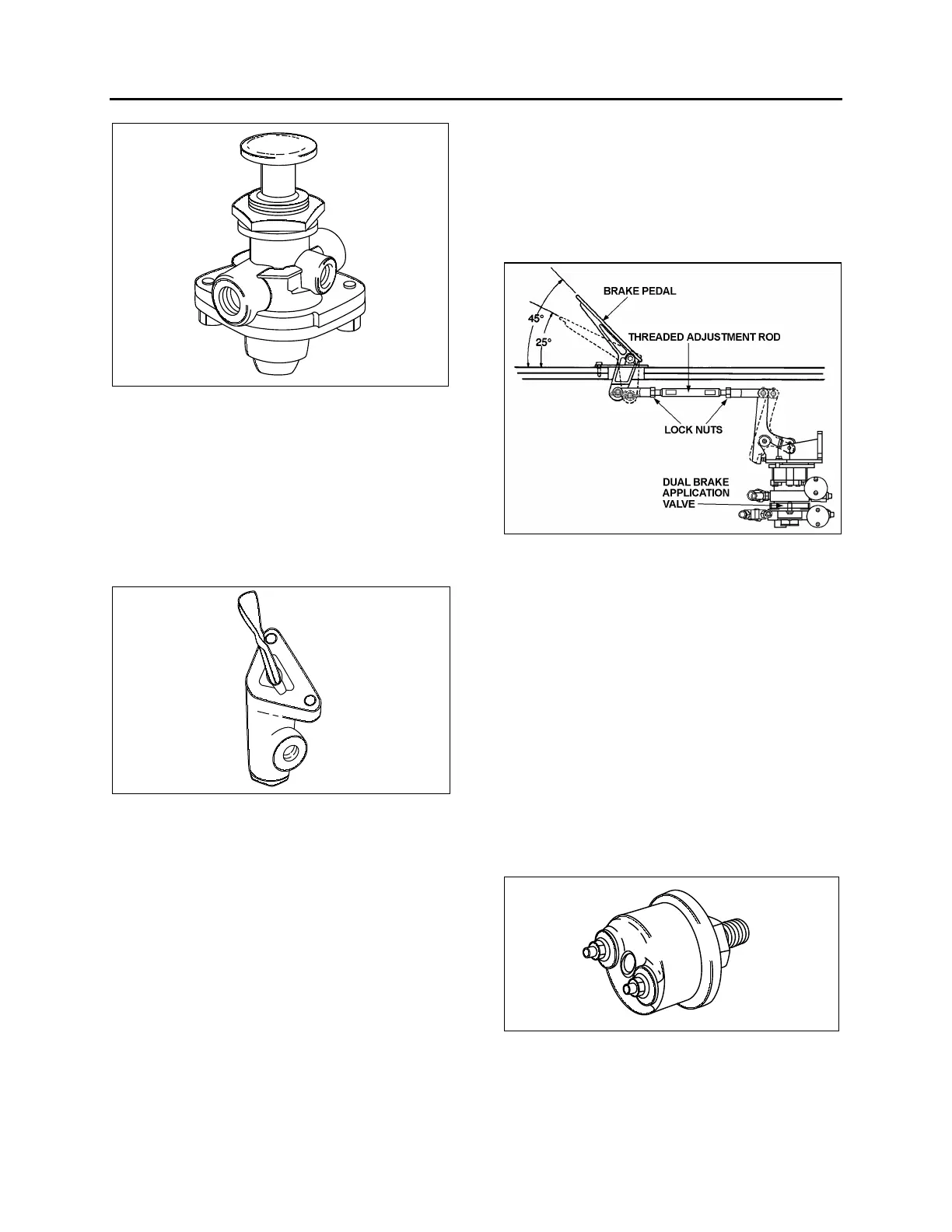 BRAKE PEDAL

45°

25°

THREADED ADJUSTMENT ROD

LOCK NUTS

DUAL BRAKE APPLICATION VALVE