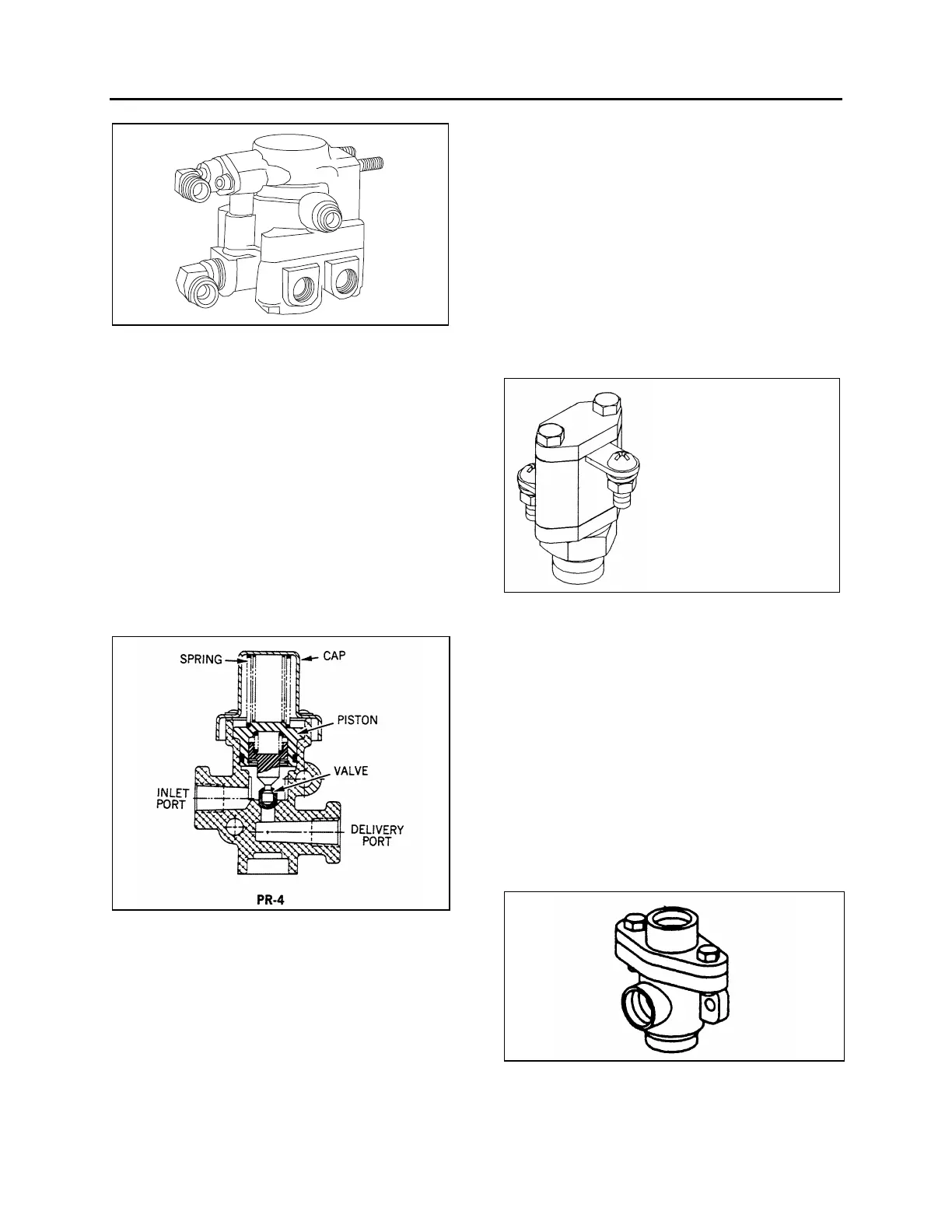 SPRING
CAP
PISTON
VALVE
INLET PORT
DELIVERY PORT
PR-4