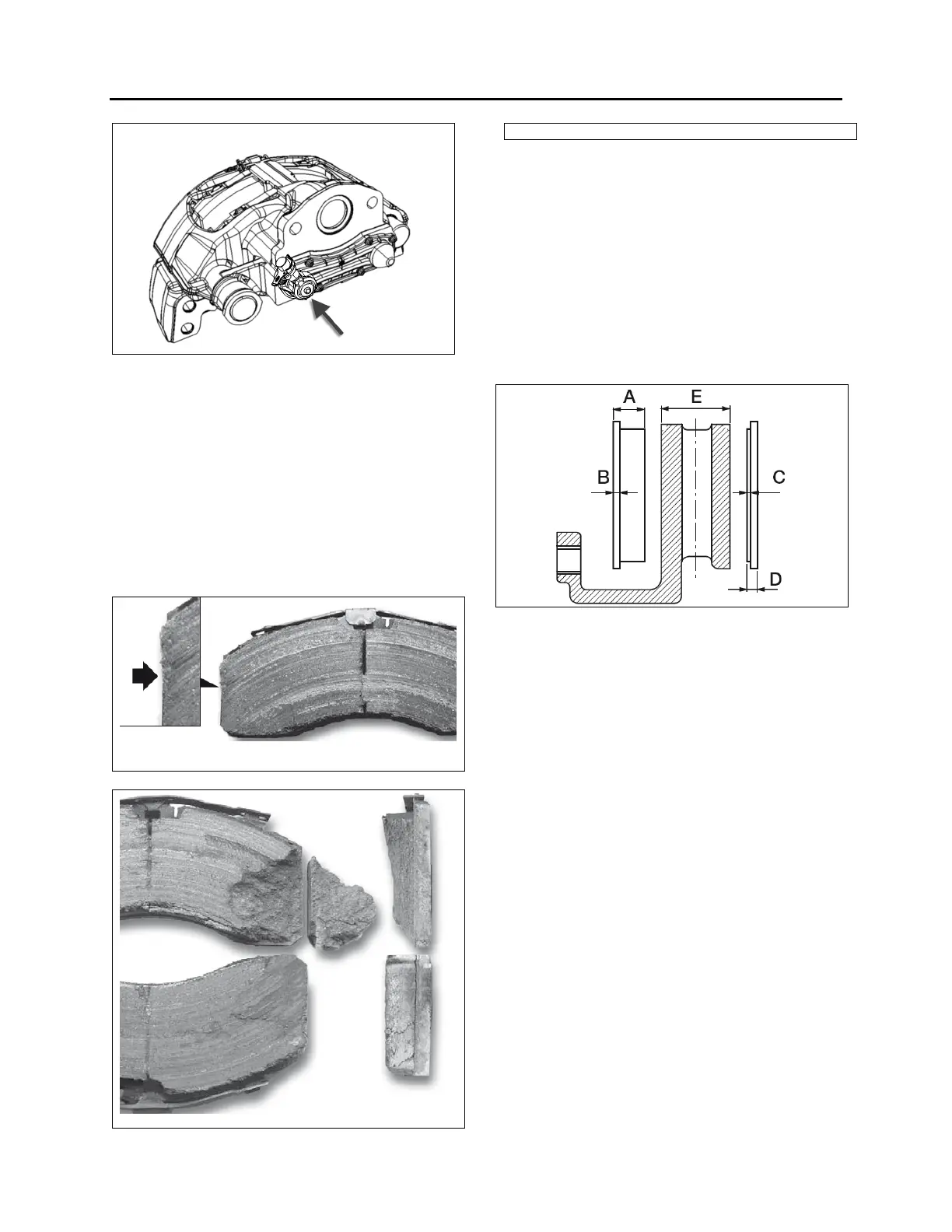 A

E

B

C

D