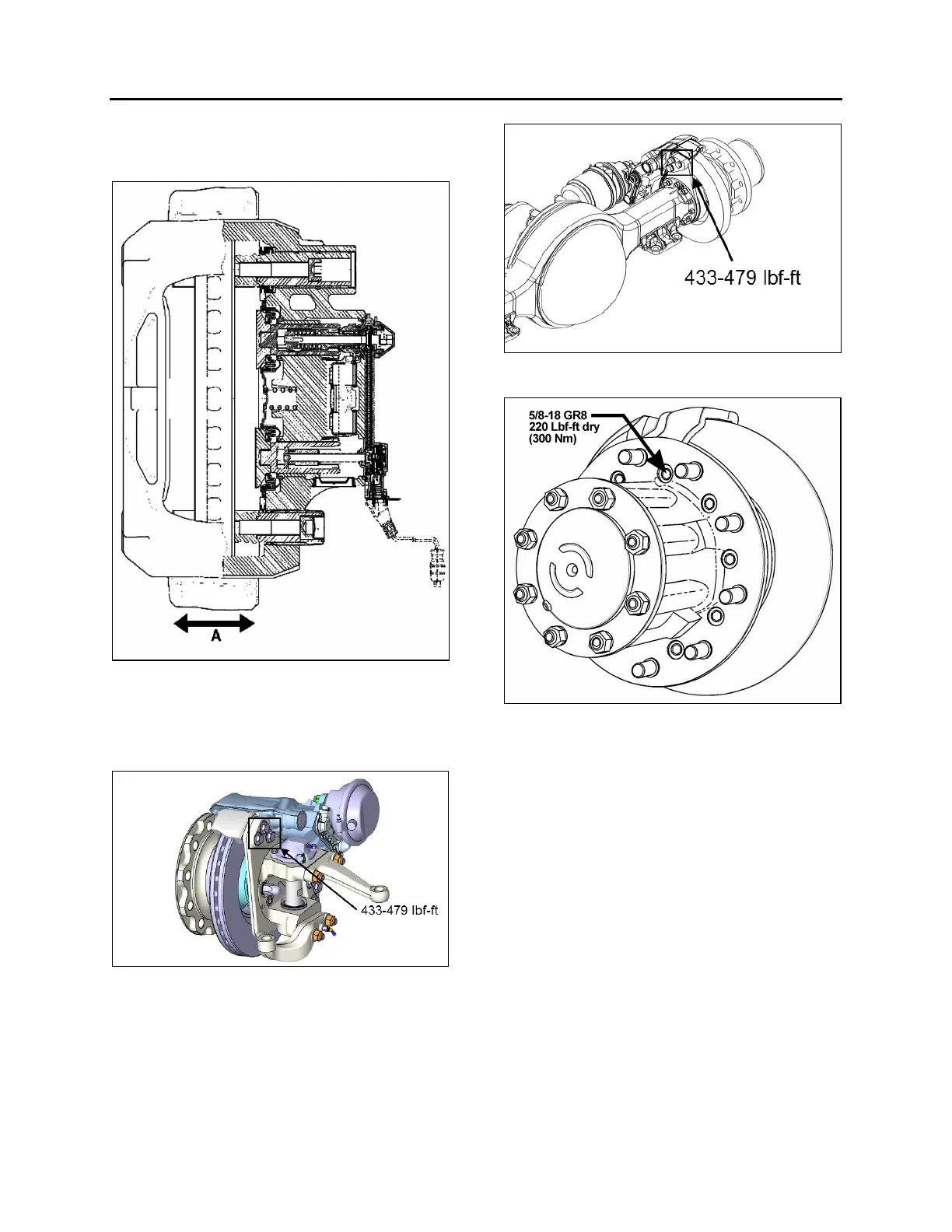 A

433-479 lbf-ft

433-479 lbf-ft

5/8-18 GR8
220 Lbf-ft dry
(300 Nm)