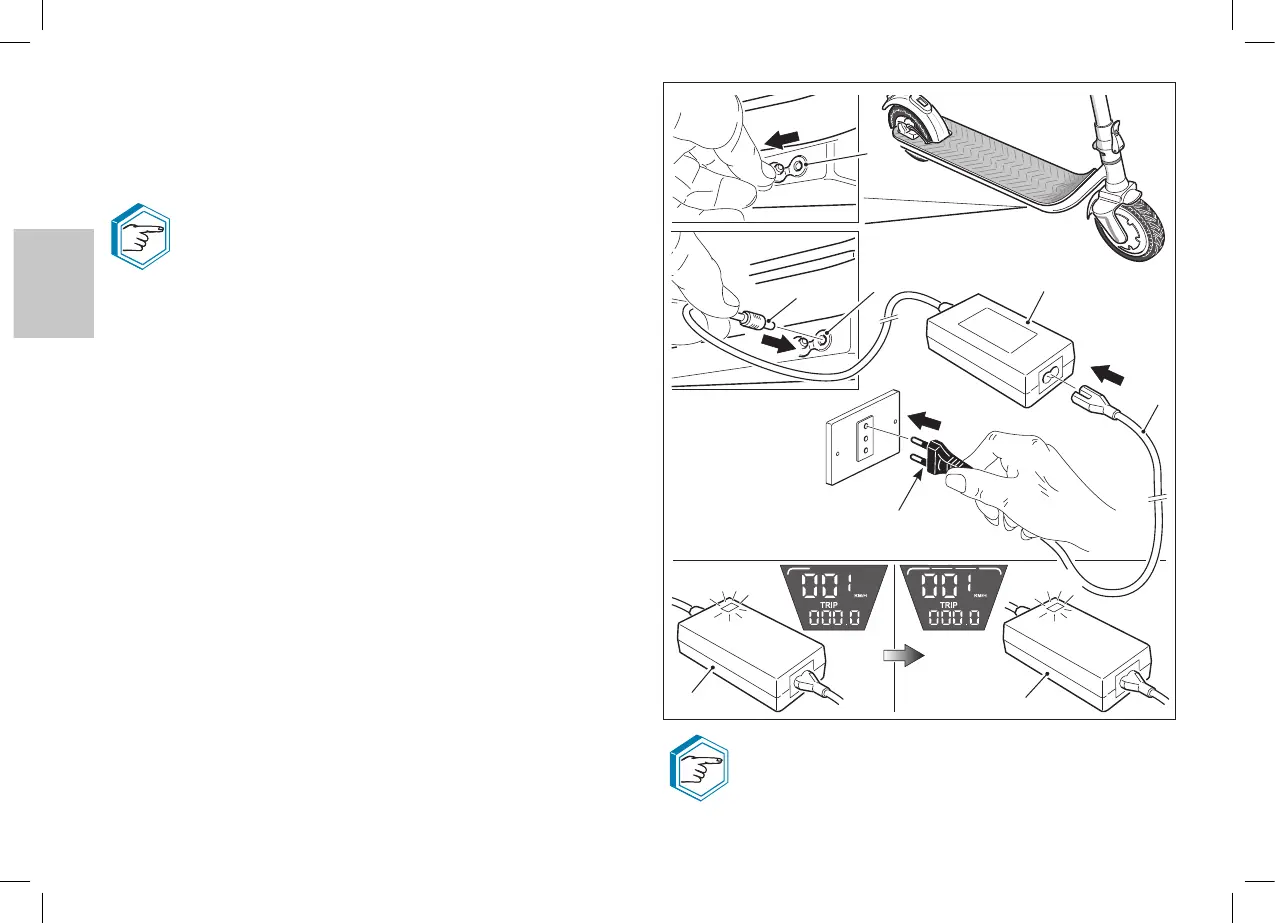 001 KM/H
TRIP
000.0

001 KM/H
TRIP
000.0