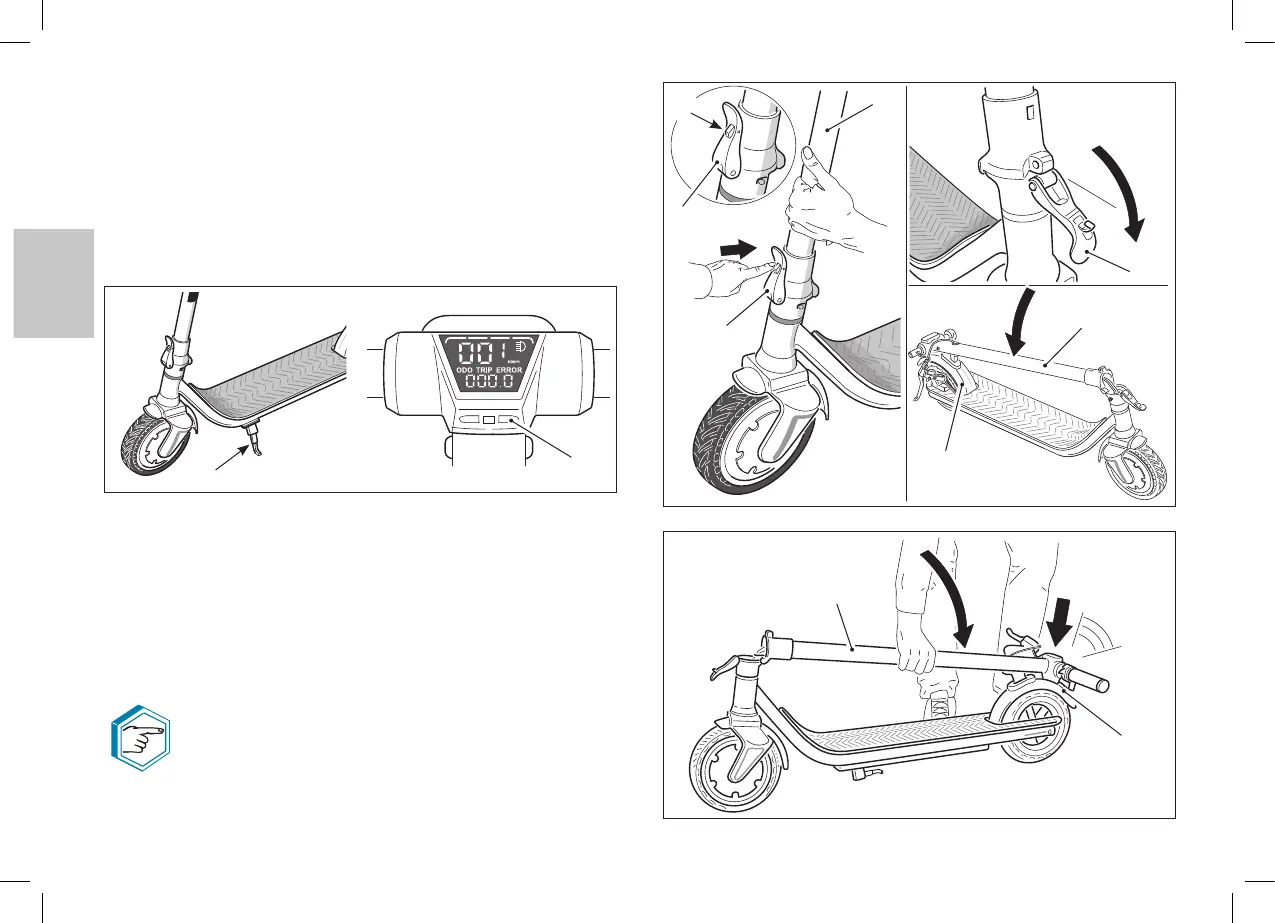 001
km/h
ODO TRIP ERROR
000.0