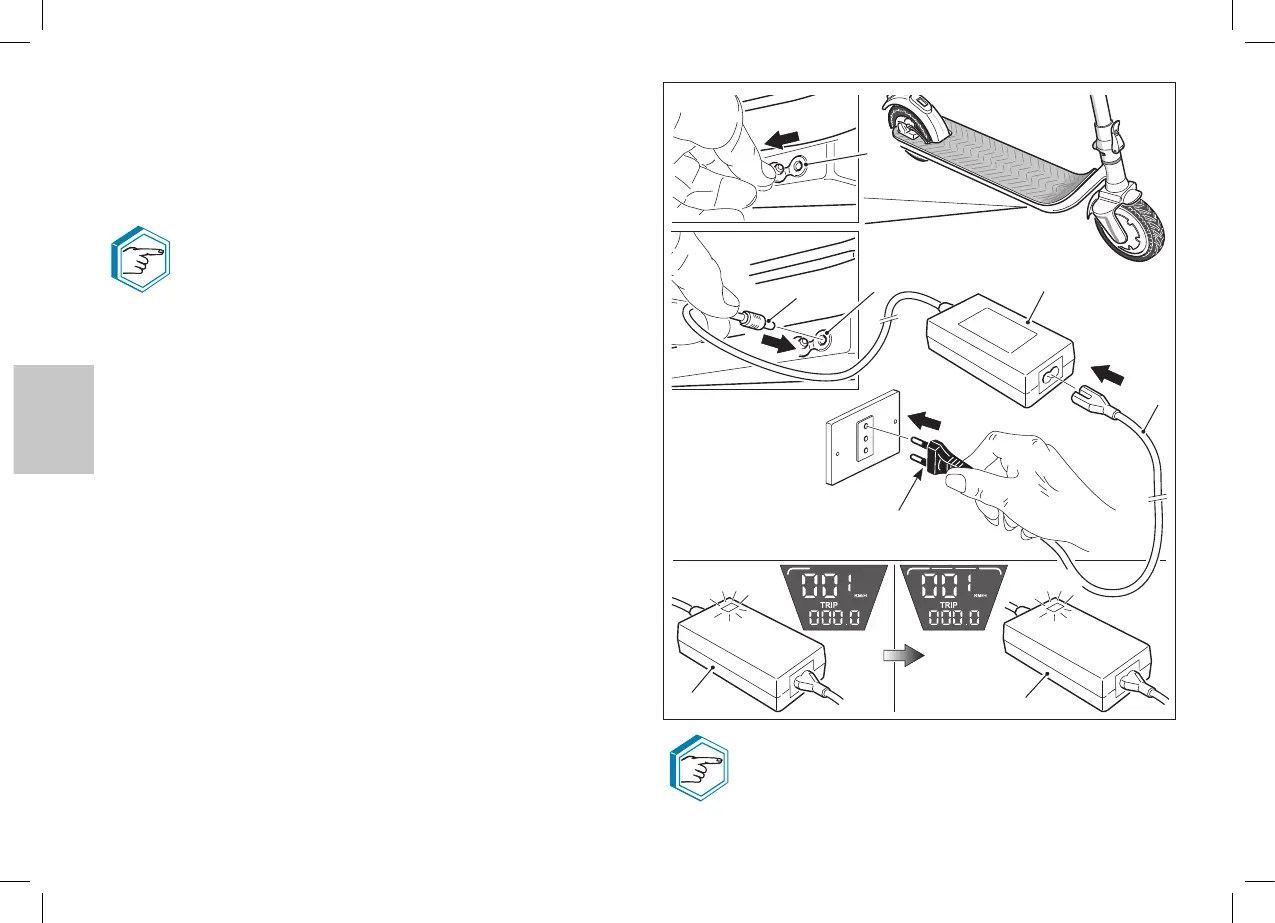 001 KM/H
TRIP
000.0

001 KM/H
TRIP
000.0