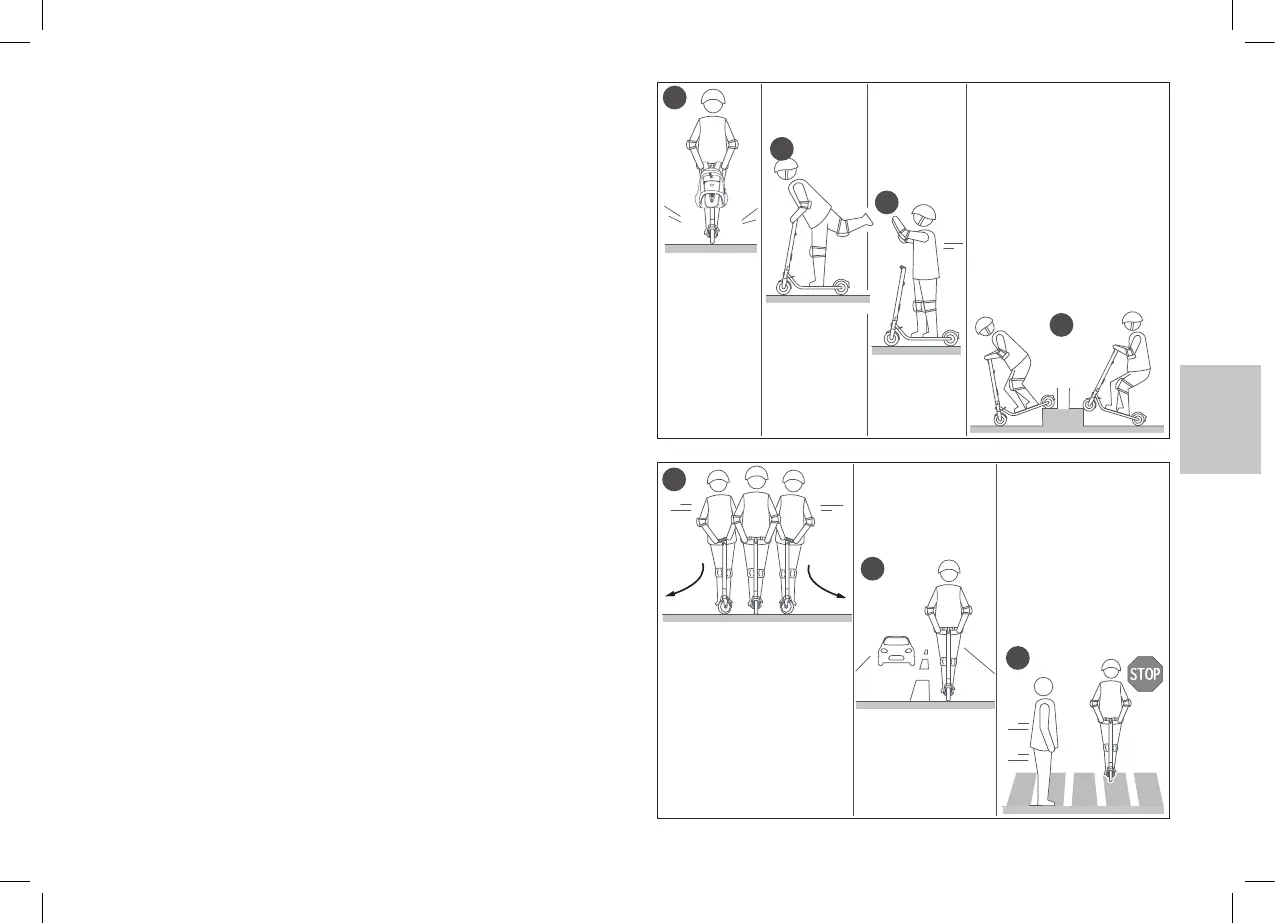 STOP