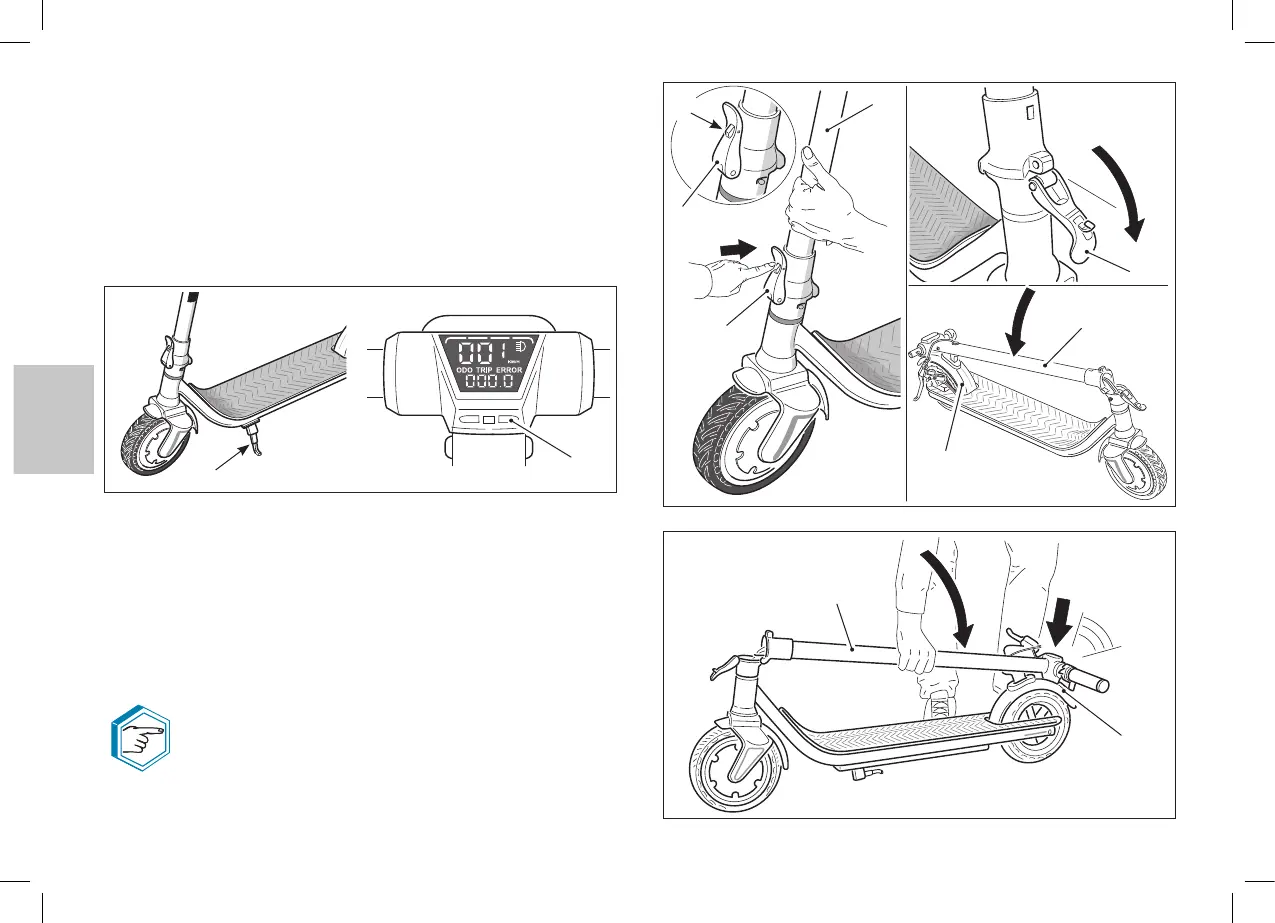 001
km/h
ODO TRIP ERROR
000.0