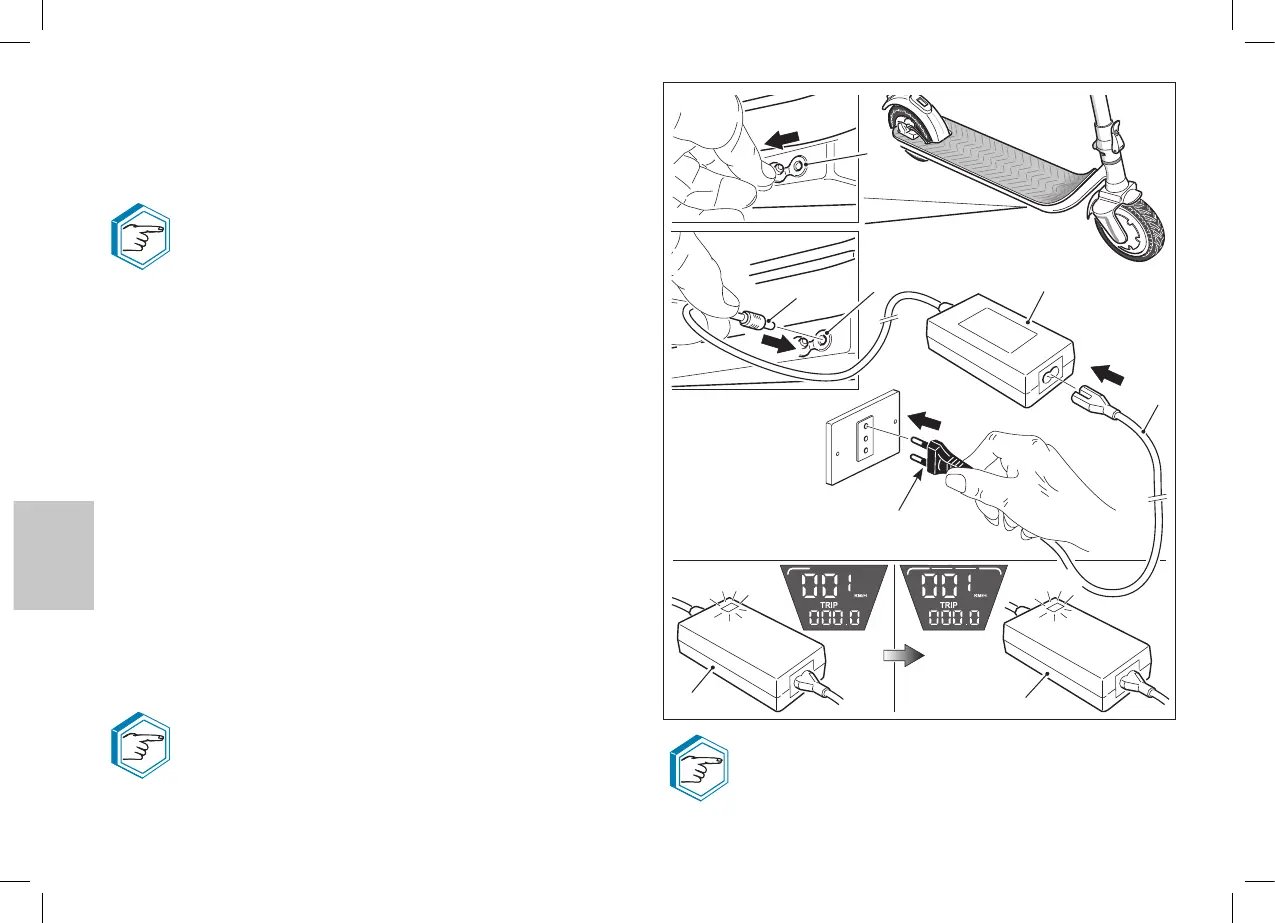 001
KM/H
TRIP
000.0

001
KM/H
TRIP
000.0